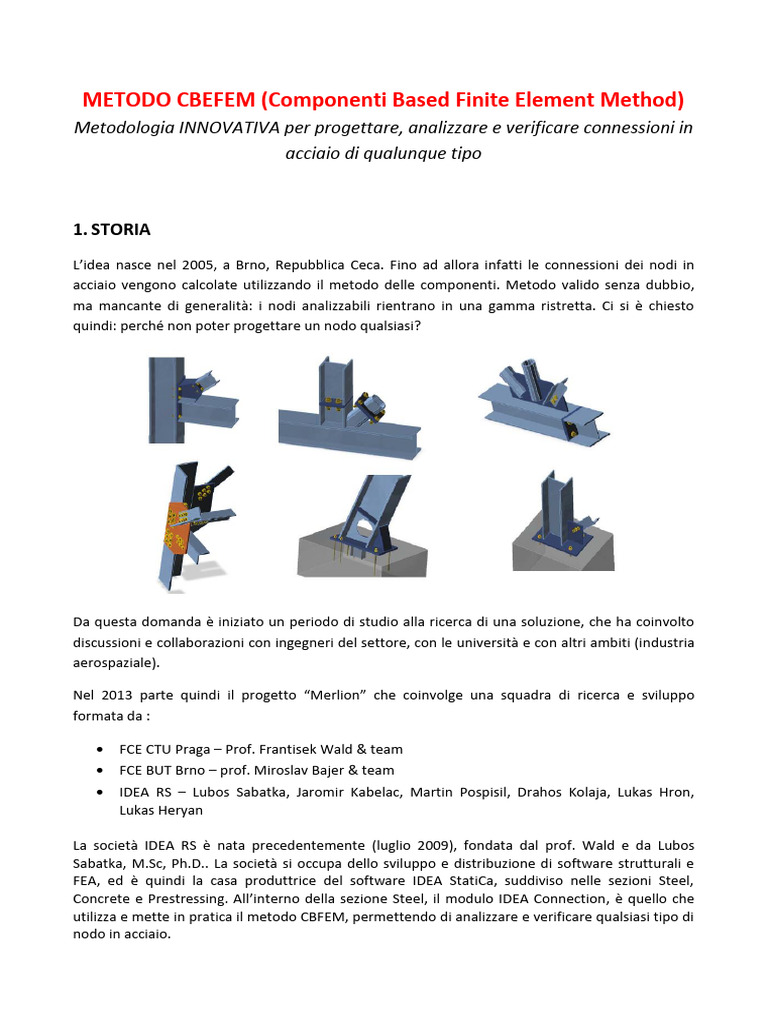 METODO CBEFEM (Componenti Based Finite Element Method)
Metodologia INNOVATIVA per progettare, analizzare e verificare connessioni in acciaio di qualunque tipo

1. STORIA

L'idea nasce nel 2005, a Brno, Repubblica Ceca. Fino ad allora infatti le connessioni dei nodi in acciaio vengono calcolate utilizzando il metodo delle componenti. Metodo valido senza dubbio, ma mancante di generalità: i nodi analizzabili rientrano in una gamma ristretta. Ci si è chiesto quindi: perché non poter progettare un nodo qualsiasi?

Da questa domanda è iniziato un periodo di studio alla ricerca di una soluzione, che ha coinvolto discussioni e collaborazioni con ingegneri del settore, con le università e con altri ambiti (industria aerospaziale).

Nel 2013 parte quindi il progetto "Merlion" che coinvolge una squadra di ricerca e sviluppo formata da :

• FCE CTU Praga – Prof. Frantisek Wald & team
• FCE BUT Brno – prof. Miroslav Bajer & team
• IDEA RS – Lubos Sabatka, Jaromir Kabelac, Martin Pospisil, Drahos Kolaja, Lukas Hron, Lukas Heryan

La società IDEA RS è nata precedentemente (luglio 2009), fondata dal prof. Wald e da Lubos Sabatka, M.Sc, Ph.D.. La società si occupa dello sviluppo e distribuzione di software strutturali e FEA, ed è quindi la casa produttrice del software IDEA StatiCa, suddiviso nelle sezioni Steel, Concrete e Prestressing. All'interno della sezione Steel, il modulo IDEA Connection, è quello che utilizza e mette in pratica il metodo CBFEM, permettendo di analizzare e verificare qualsiasi tipo di nodo in acciaio.