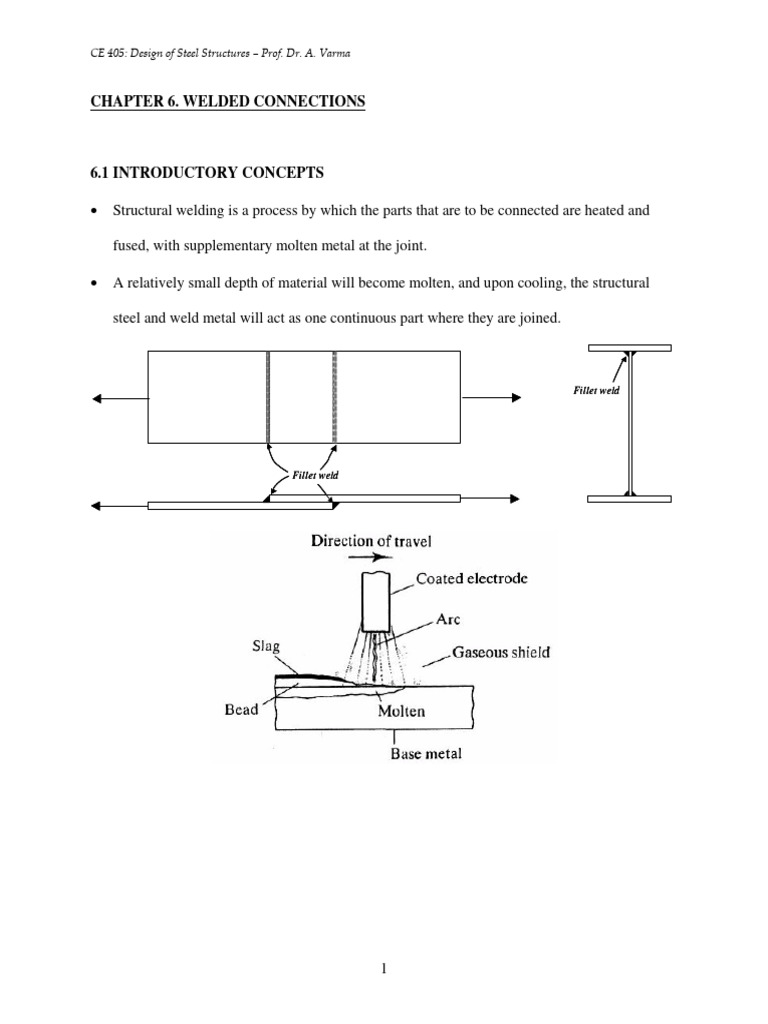 CE 405: Design of Steel Structures – Prof. Dr. A. Varma

CHAPTER 6. WELDED CONNECTIONS

6.1 INTRODUCTORY CONCEPTS

• Structural welding is a process by which the parts that are to be connected are heated and fused, with supplementary molten metal at the joint.

• A relatively small depth of material will become molten, and upon cooling, the structural steel and weld metal will act as one continuous part where they are joined.

Fillet weld

Fillet weld

Direction of travel

Coated electrode

Arc

Slag

Gaseous shield

Bead

Molten

Base metal

1