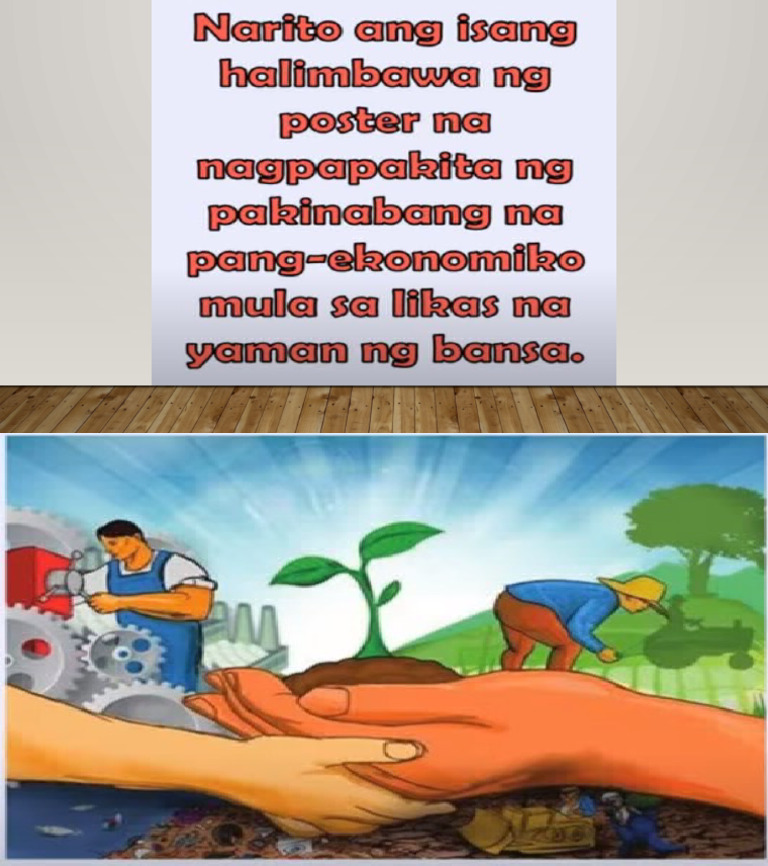 Narito ang isang halimbawa ng poster na nagpapakita ng pakinabang na pang-ekonomiko mula sa likas na yaman ng bansa.