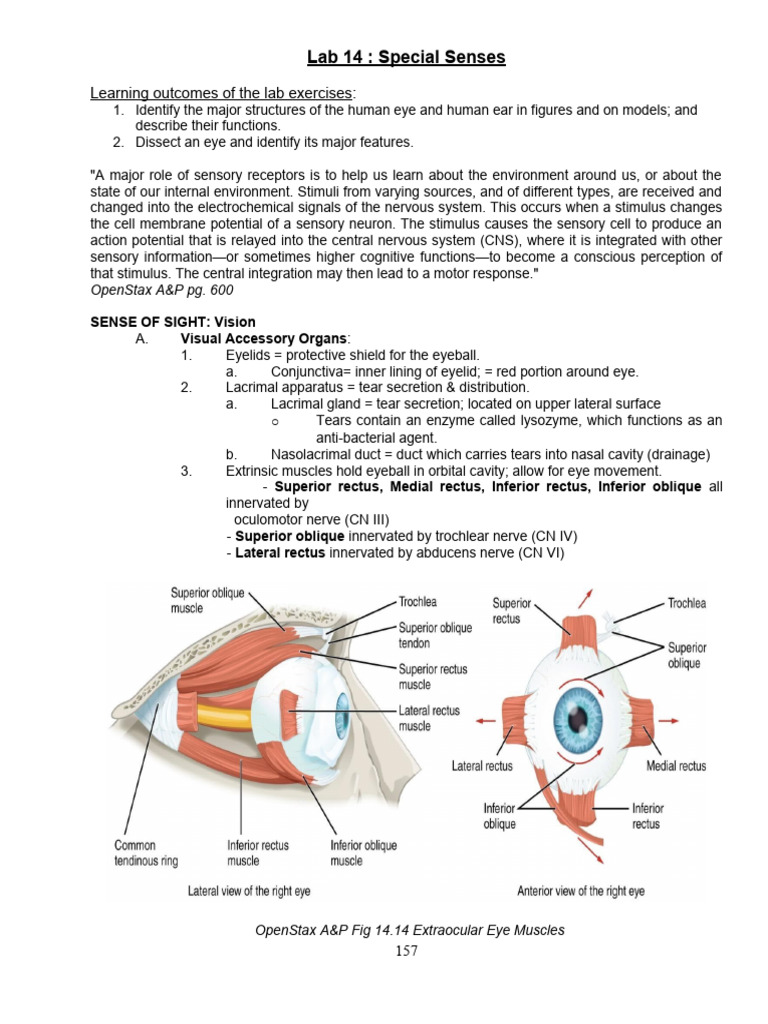 Lab 14 : Special Senses

Learning outcomes of the lab exercises:
1. Identify the major structures of the human eye and human ear in figures and on models; and describe their functions.
2. Dissect an eye and identify its major features.

"A major role of sensory receptors is to help us learn about the environment around us, or about the state of our internal environment. Stimuli from varying sources, and of different types, are received and changed into the electrochemical signals of the nervous system. This occurs when a stimulus changes the cell membrane potential of a sensory neuron. The stimulus causes the sensory cell to produce an action potential that is relayed into the central nervous system (CNS), where it is integrated with other sensory information—or sometimes higher cognitive functions—to become a conscious perception of that stimulus. The central integration may then lead to a motor response."
OpenStax A&P pg. 600

SENSE OF SIGHT: Vision
A. Visual Accessory Organs:
1. Eyelids = protective shield for the eyeball.
a. Conjunctiva= inner lining of eyelid; = red portion around eye.
2. Lacrimal apparatus = tear secretion & distribution.
a. Lacrimal gland = tear secretion; located on upper lateral surface
o Tears contain an enzyme called lysozyme, which functions as an anti-bacterial agent.
b. Nasolacrimal duct = duct which carries tears into nasal cavity (drainage)
3. Extrinsic muscles hold eyeball in orbital cavity; allow for eye movement.
- Superior rectus, Medial rectus, Inferior rectus, Inferior oblique all innervated by
oculomotor nerve (CN III)
- Superior oblique innervated by trochlear nerve (CN IV)
- Lateral rectus innervated by abducens nerve (CN VI)

Superior oblique muscle
Trochlea
Superior oblique tendon
Superior rectus muscle
Lateral rectus muscle
Common tendinous ring
Inferior rectus muscle
Inferior oblique muscle
Lateral view of the right eye

Superior rectus
Trochlea
Superior oblique
Lateral rectus
Medial rectus
Inferior oblique
Inferior rectus
Anterior view of the right eye

OpenStax A&P Fig 14.14 Extraocular Eye Muscles
157