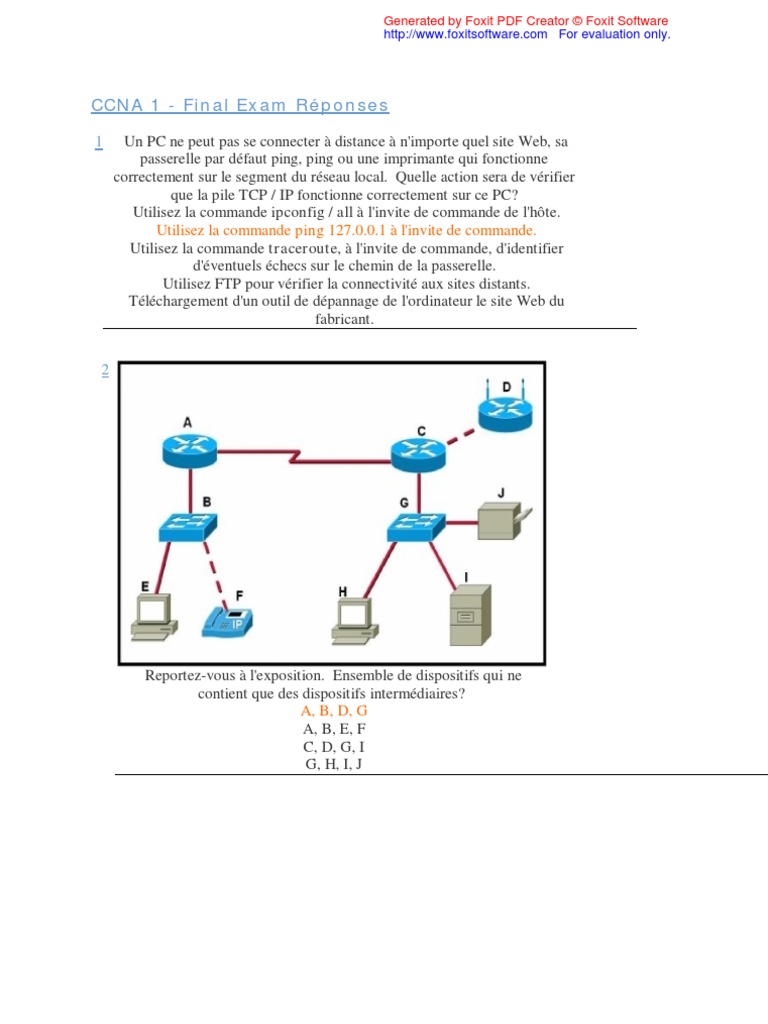 Generated by Foxit PDF Creator © Foxit Software
http://www.foxitsoftware.com For evaluation only.

CCNA 1 - Final Exam Réponses

1 Un PC ne peut pas se connecter à distance à n'importe quel site Web, sa passerelle par défaut ping, ping ou une imprimante qui fonctionne correctement sur le segment du réseau local. Quelle action sera de vérifier que la pile TCP / IP fonctionne correctement sur ce PC?
Utilisez la commande ipconfig / all à l'invite de commande de l'hôte.
Utilisez la commande ping 127.0.0.1 à l'invite de commande.
Utilisez la commande traceroute, à l'invite de commande, d'identifier d'éventuels échecs sur le chemin de la passerelle.
Utilisez FTP pour vérifier la connectivité aux sites distants.
Téléchargement d'un outil de dépannage de l'ordinateur le site Web du fabricant.

2
A
B
C
D
E
F
IP
G
H
I
J

Reportez-vous à l'exposition. Ensemble de dispositifs qui ne contient que des dispositifs intermédiaires?
A, B, D, G
A, B, E, F
C, D, G, I
G, H, I, J