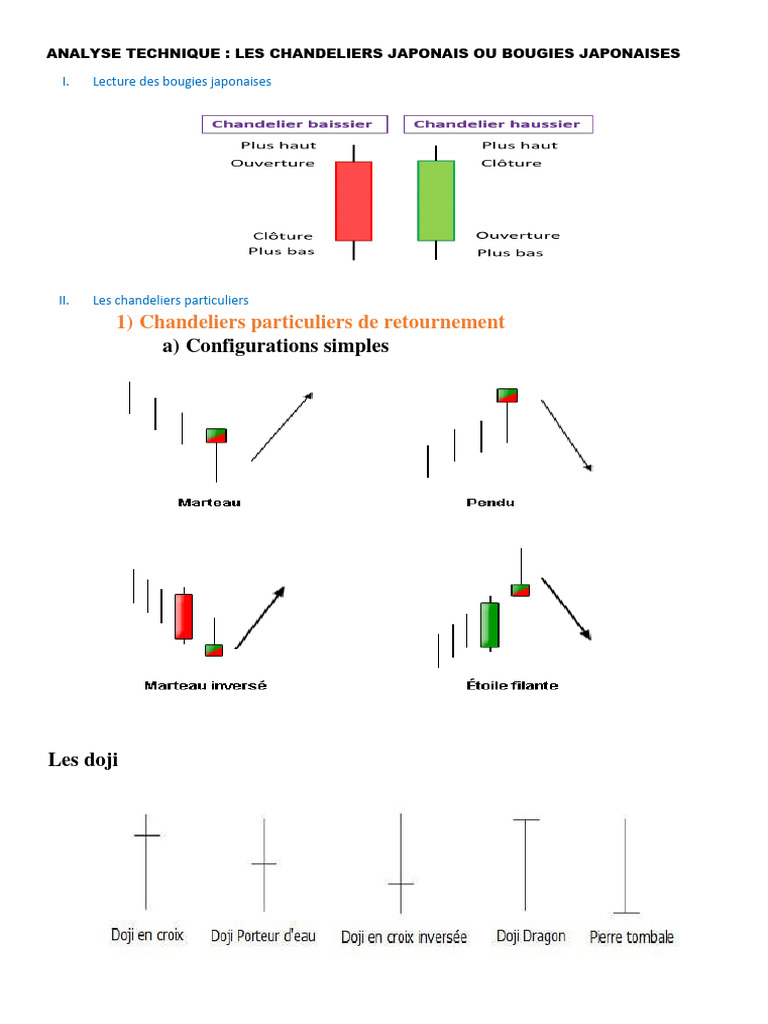 ANALYSE TECHNIQUE : LES CHANDELIERS JAPONAIS OU BOUGIES JAPONAISES

I. Lecture des bougies japonaises

Chandelier baissier
Plus haut
Ouverture
Clôture
Plus bas

Chandelier haussier
Plus haut
Clôture
Ouverture
Plus bas

II. Les chandeliers particuliers

1) Chandeliers particuliers de retournement

a) Configurations simples

Marteau

Pendu

Marteau inversé

Étoile filante

Les doji

Doji en croix

Doji Porteur d'eau

Doji en croix inversée

Doji Dragon

Pierre tombale