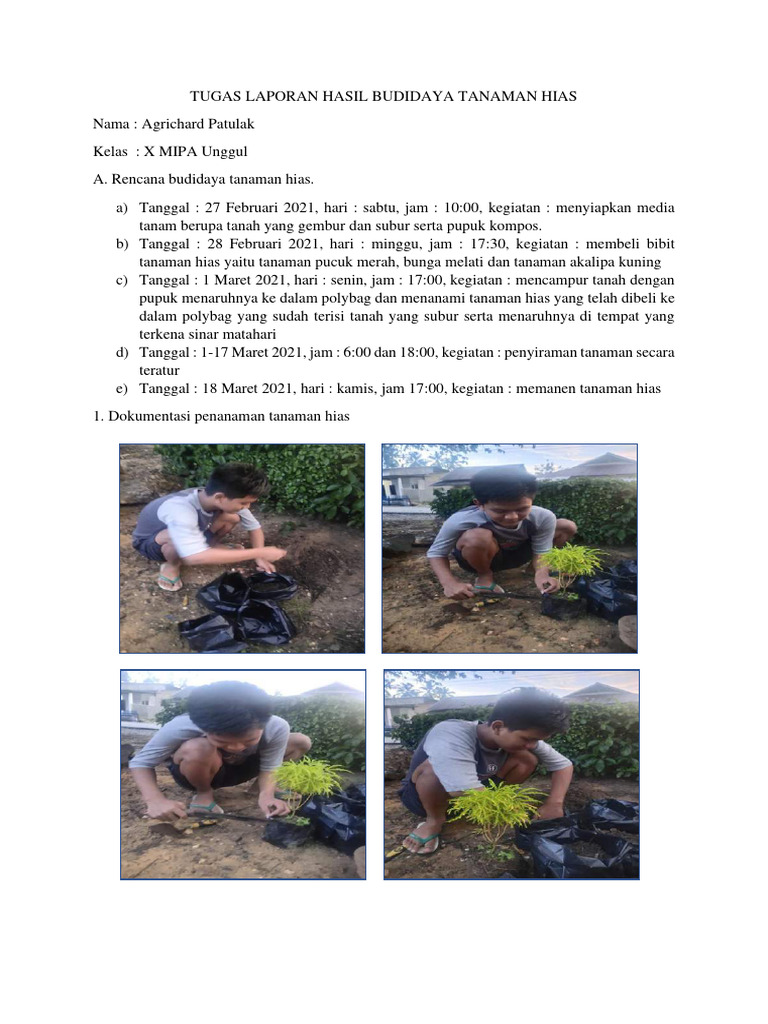 TUGAS LAPORAN HASIL BUDIDAYA TANAMAN HIAS

Nama : Agrichard Patulak

Kelas : X MIPA Unggul

A. Rencana budidaya tanaman hias.

a) Tanggal : 27 Februari 2021, hari : sabtu, jam : 10:00, kegiatan : menyiapkan media tanam berupa tanah yang gembur dan subur serta pupuk kompos.
b) Tanggal : 28 Februari 2021, hari : minggu, jam : 17:30, kegiatan : membeli bibit tanaman hias yaitu tanaman pucuk merah, bunga melati dan tanaman akalipa kuning
c) Tanggal : 1 Maret 2021, hari : senin, jam : 17:00, kegiatan : mencampur tanah dengan pupuk menaruhnya ke dalam polybag dan menanami tanaman hias yang telah dibeli ke dalam polybag yang sudah terisi tanah yang subur serta menaruhnya di tempat yang terkena sinar matahari
d) Tanggal : 1-17 Maret 2021, jam : 6:00 dan 18:00, kegiatan : penyiraman tanaman secara teratur
e) Tanggal : 18 Maret 2021, hari : kamis, jam 17:00, kegiatan : memanen tanaman hias

1. Dokumentasi penanaman tanaman hias