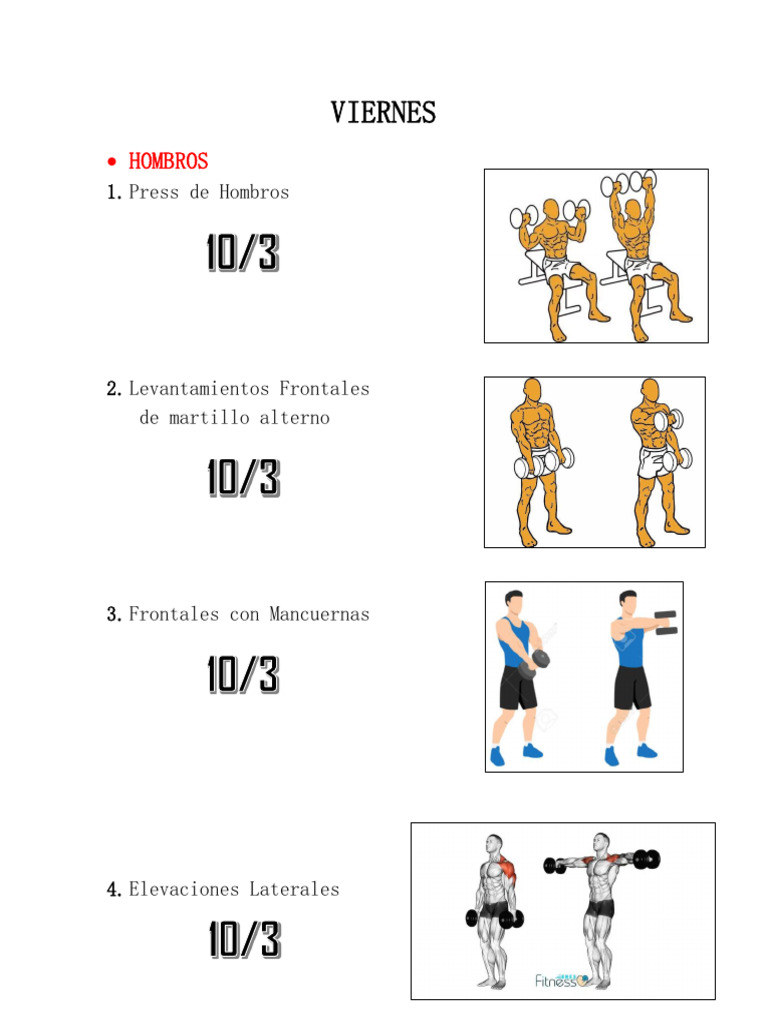 VIERNES

• HOMBROS

1. Press de Hombros

10/3

2. Levantamientos Frontales de martillo alterno

10/3

3. Frontales con Mancuernas

10/3

4. Elevaciones Laterales

10/3

Fitness