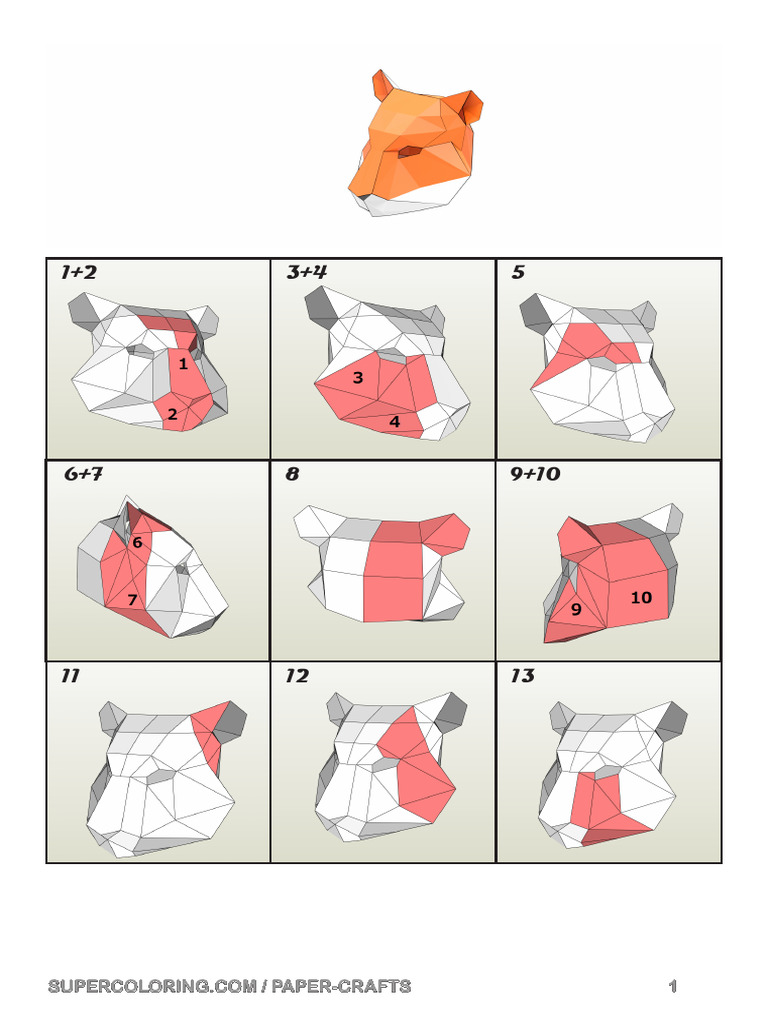 1+2

1

2

3+4

3

4

5

6+7

6

7

8

9+10

9

10

11

12

13

SUPERCOLORING.COM / PAPER-CRAFTS

1