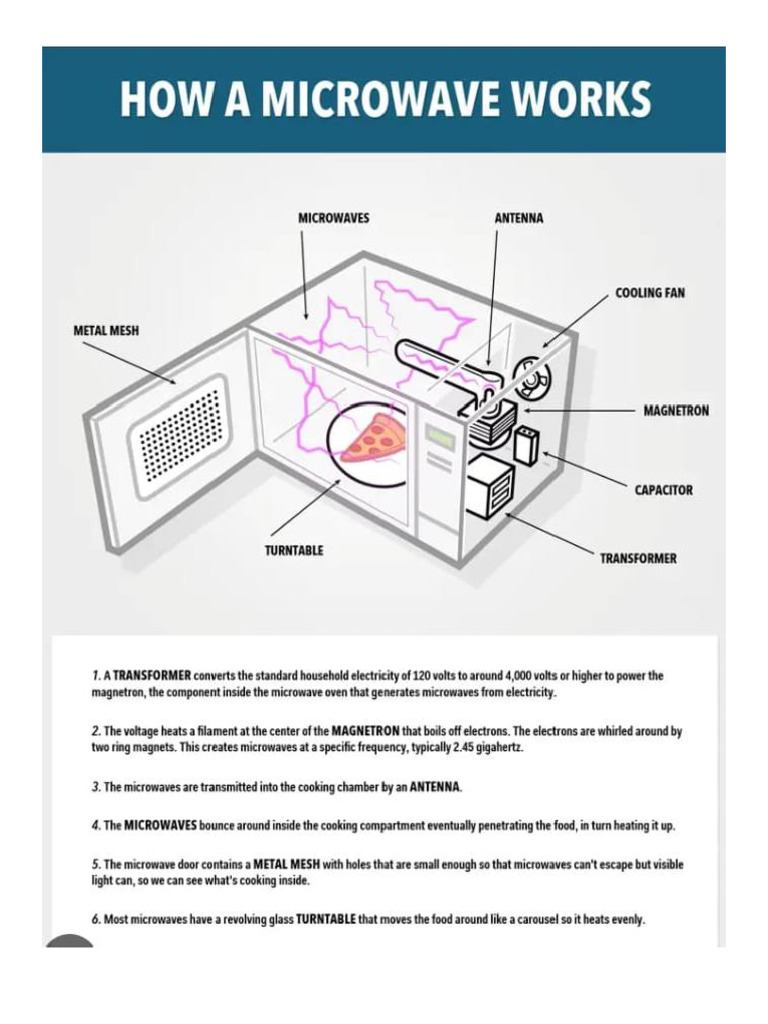 HOW A MICROWAVE WORKS

MICROWAVES

ANTENNA

COOLING FAN

METAL MESH

MAGNETRON

CAPACITOR

TURNTABLE

TRANSFORMER

1. A TRANSFORMER converts the standard household electricity of 120 volts to around 4,000 volts or higher to power the magnetron, the component inside the microwave oven that generates microwaves from electricity.

2. The voltage heats a filament at the center of the MAGNETRON that boils off electrons. The electrons are whirled around by two ring magnets. This creates microwaves at a specific frequency, typically 2.45 gigahertz.

3. The microwaves are transmitted into the cooking chamber by an ANTENNA.

4. The MICROWAVES bounce around inside the cooking compartment eventually penetrating the food, in turn heating it up.

5. The microwave door contains a METAL MESH with holes that are small enough so that microwaves can't escape but visible light can, so we can see what's cooking inside.

6. Most microwaves have a revolving glass TURNTABLE that moves the food around like a carousel so it heats evenly.