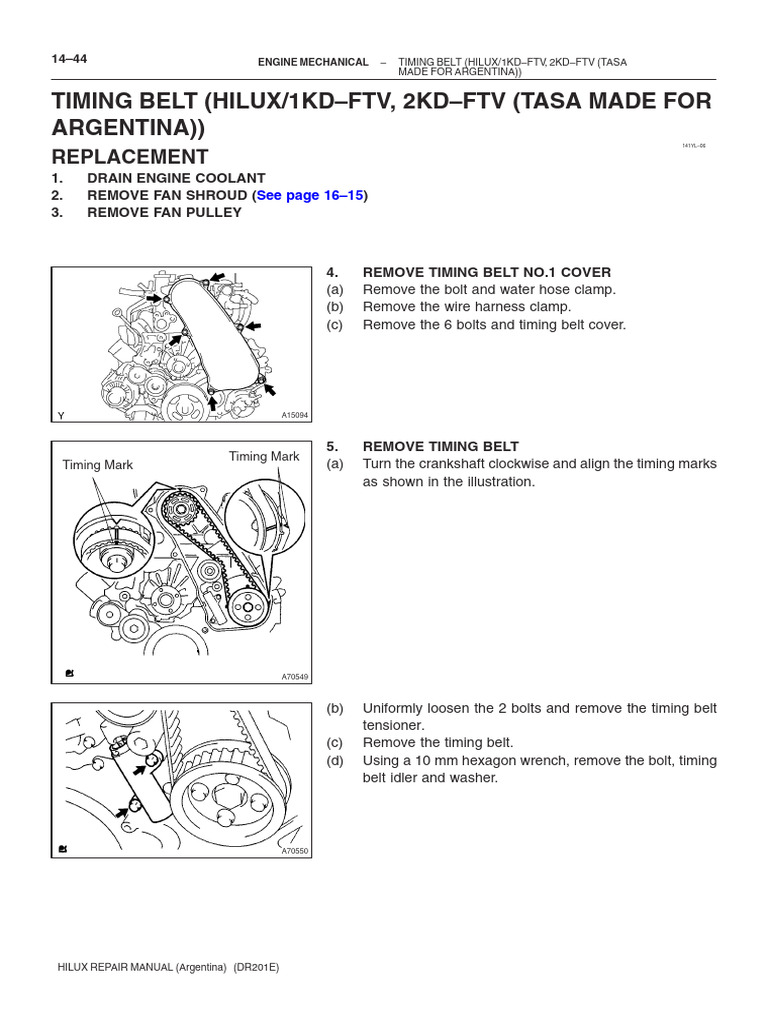 14–44

ENGINE MECHANICAL – TIMING BELT (HILUX/1KD–FTV, 2KD–FTV (TASA MADE FOR ARGENTINA))

TIMING BELT (HILUX/1KD–FTV, 2KD–FTV (TASA MADE FOR ARGENTINA))

REPLACEMENT

141YL–06

1. DRAIN ENGINE COOLANT
2. REMOVE FAN SHROUD (See page 16–15)
3. REMOVE FAN PULLEY

Y

A15094

4. REMOVE TIMING BELT NO.1 COVER
(a) Remove the bolt and water hose clamp.
(b) Remove the wire harness clamp.
(c) Remove the 6 bolts and timing belt cover.

Timing Mark

Timing Mark

A70549

5. REMOVE TIMING BELT
(a) Turn the crankshaft clockwise and align the timing marks as shown in the illustration.

A70550

(b) Uniformly loosen the 2 bolts and remove the timing belt tensioner.
(c) Remove the timing belt.
(d) Using a 10 mm hexagon wrench, remove the bolt, timing belt idler and washer.

HILUX REPAIR MANUAL (Argentina) (DR201E)