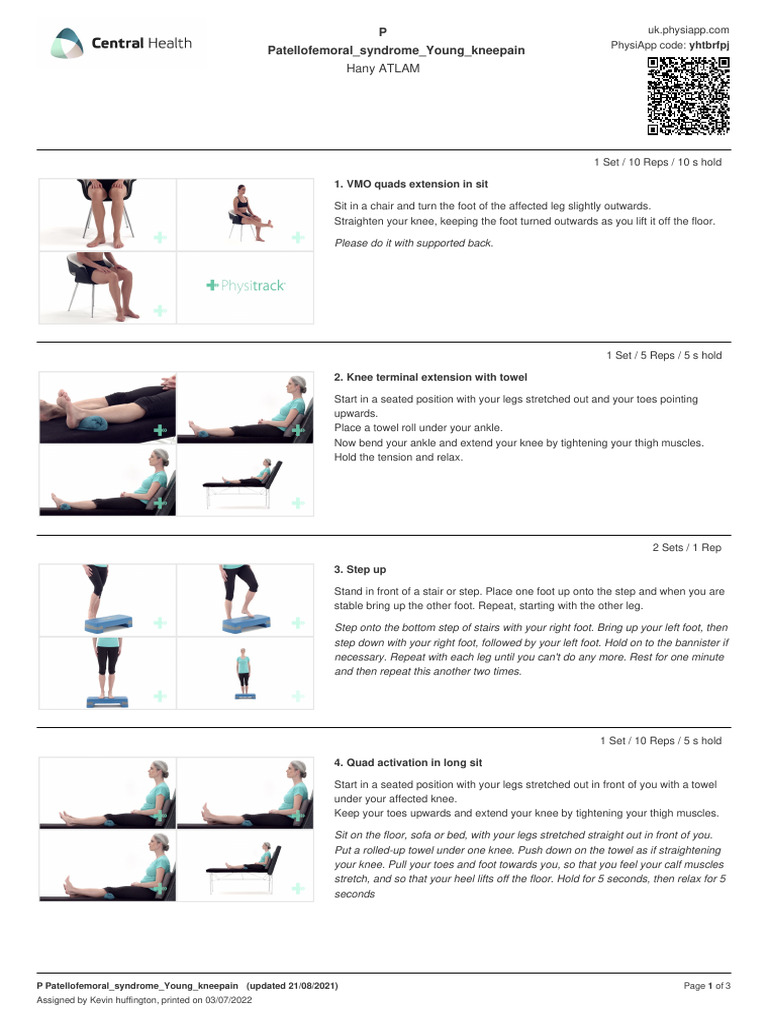 Central Health

P
Patellofemoral_syndrome_Young_kneepain
Hany ATLAM

uk.physiapp.com
PhysiApp code: yhtbrfpj

1 Set / 10 Reps / 10 s hold

Physitrack

1. VMO quads extension in sit

Sit in a chair and turn the foot of the affected leg slightly outwards.
Straighten your knee, keeping the foot turned outwards as you lift it off the floor.

Please do it with supported back.

1 Set / 5 Reps / 5 s hold

2. Knee terminal extension with towel

Start in a seated position with your legs stretched out and your toes pointing upwards.
Place a towel roll under your ankle.
Now bend your ankle and extend your knee by tightening your thigh muscles.
Hold the tension and relax.

2 Sets / 1 Rep

3. Step up

Stand in front of a stair or step. Place one foot up onto the step and when you are stable bring up the other foot. Repeat, starting with the other leg.

Step onto the bottom step of stairs with your right foot. Bring up your left foot, then step down with your right foot, followed by your left foot. Hold on to the bannister if necessary. Repeat with each leg until you can't do any more. Rest for one minute and then repeat this another two times.

1 Set / 10 Reps / 5 s hold

4. Quad activation in long sit

Start in a seated position with your legs stretched out in front of you with a towel under your affected knee.
Keep your toes upwards and extend your knee by tightening your thigh muscles.

Sit on the floor, sofa or bed, with your legs stretched straight out in front of you. Put a rolled-up towel under one knee. Push down on the towel as if straightening your knee. Pull your toes and foot towards you, so that you feel your calf muscles stretch, and so that your heel lifts off the floor. Hold for 5 seconds, then relax for 5 seconds

P Patellofemoral_syndrome_Young_kneepain (updated 21/08/2021)
Assigned by Kevin huffington, printed on 03/07/2022

Page 1 of 3