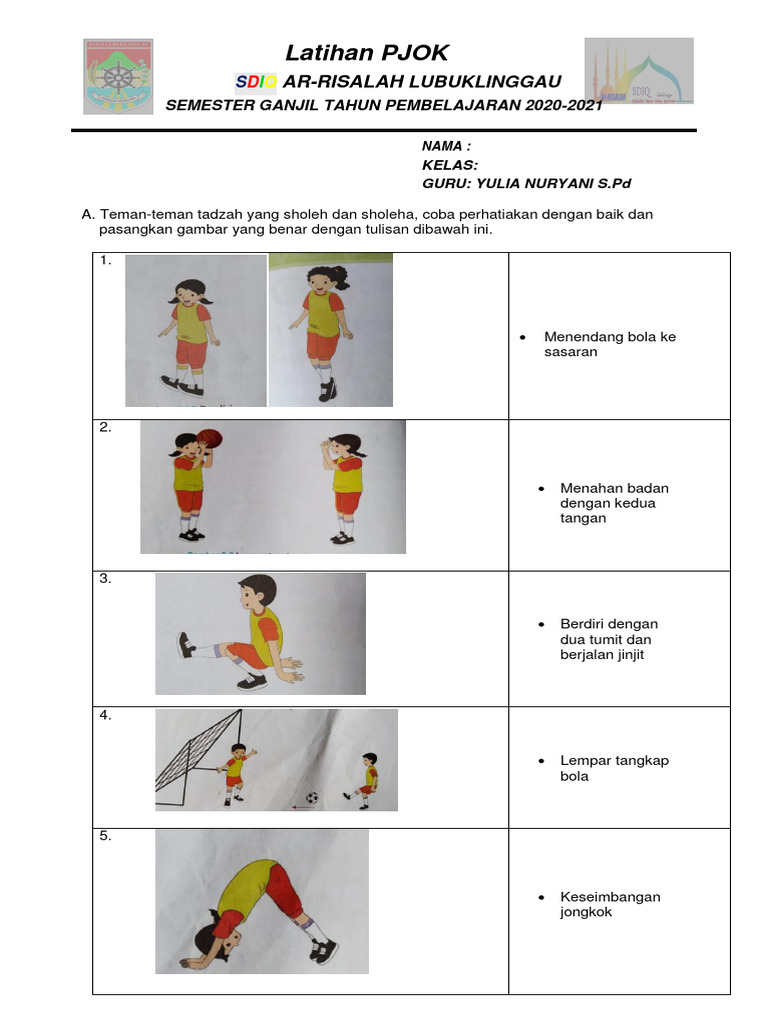 Latihan PJOK

SDIQ AR-RISALAH LUBUKLINGGAU

SEMESTER GANJIL TAHUN PEMBELAJARAN 2020-2021

NAMA :
KELAS:
GURU: YULIA NURYANI S.Pd

A. Teman-teman tadzah yang sholeh dan sholeha, coba perhatiakan dengan baik dan pasangkan gambar yang benar dengan tulisan dibawah ini.

| | |
|---|---|
| 1. | • Menendang bola ke sasaran |
| 2. | • Menahan badan dengan kedua tangan |
| 3. | • Berdiri dengan dua tumit dan berjalan jinjit |
| 4. | • Lempar tangkap bola |
| 5. | • Keseimbangan jongkok |