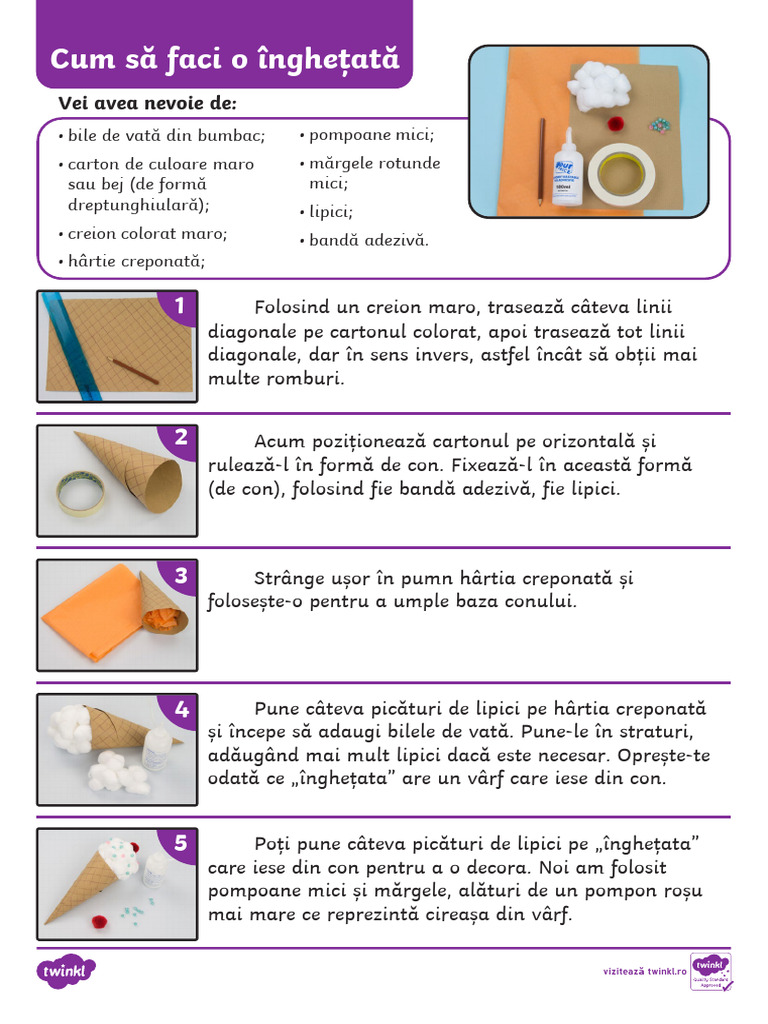 Cum să faci o înghețată

Vei avea nevoie de:

• bile de vată din bumbac;
• carton de culoare maro sau bej (de formă dreptunghiulară);
• creion colorat maro;
• hârtie creponată;

• pompoane mici;
• mărgele rotunde mici;
• lipici;
• bandă adezivă.

1

Folosind un creion maro, trasează câteva linii diagonale pe cartonul colorat, apoi trasează tot linii diagonale, dar în sens invers, astfel încât să obții mai multe romburi.

2

Acum poziționează cartonul pe orizontală și rulează-l în formă de con. Fixează-l în această formă (de con), folosind fie bandă adezivă, fie lipici.

3

Strânge ușor în pumn hârtia creponată și folosește-o pentru a umple baza conului.

4

Pune câteva picături de lipici pe hârtia creponată și începe să adaugi bilele de vată. Pune-le în straturi, adăugând mai mult lipici dacă este necesar. Oprește-te odată ce „înghețata” are un vârf care iese din con.

5

Poți pune câteva picături de lipici pe „înghețata” care iese din con pentru a o decora. Noi am folosit pompoane mici și mărgele, alături de un pompon roșu mai mare ce reprezintă cireașa din vârf.

twinkl

vizitează twinkl.ro

twinkl Quality Standard Approved