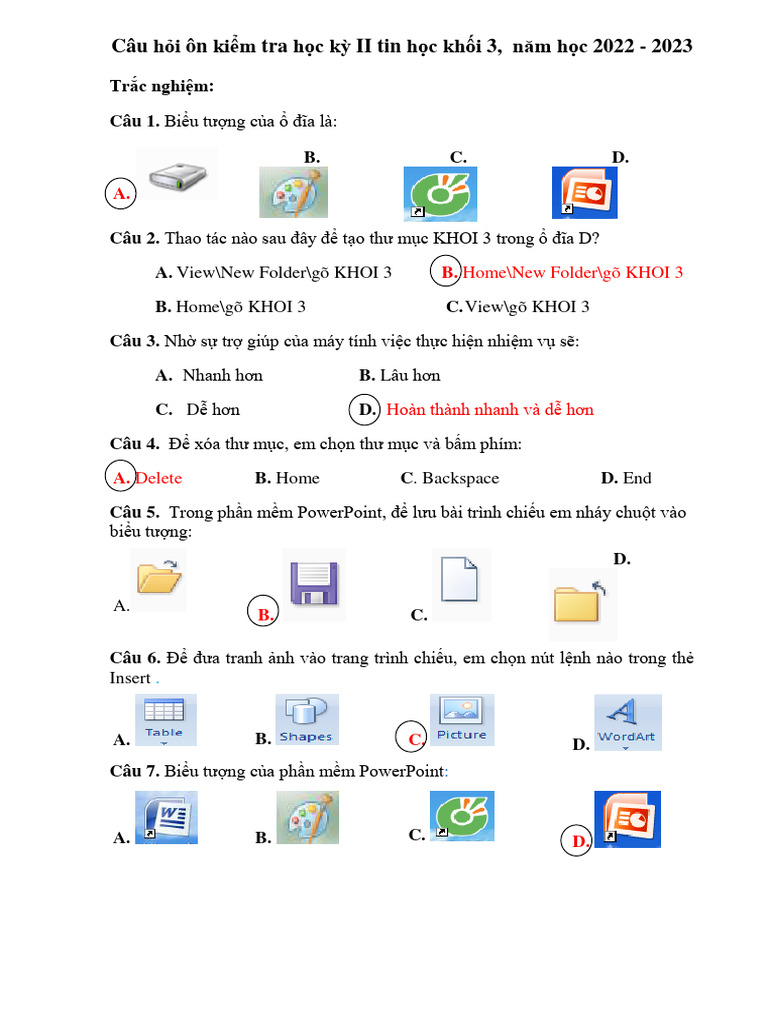 Câu hỏi ôn kiểm tra học kỳ II tin học khối 3, năm học 2022 - 2023

Trắc nghiệm:

Câu 1. Biểu tượng của ổ đĩa là:

A. B. C. D.

Câu 2. Thao tác nào sau đây để tạo thư mục KHOI 3 trong ổ đĩa D?

A. View\New Folder\gõ KHOI 3 B. Home\New Folder\gõ KHOI 3

B. Home\gõ KHOI 3 C. View\gõ KHOI 3

Câu 3. Nhờ sự trợ giúp của máy tính việc thực hiện nhiệm vụ sẽ:

A. Nhanh hơn B. Lâu hơn

C. Dễ hơn D. Hoàn thành nhanh và dễ hơn

Câu 4. Để xóa thư mục, em chọn thư mục và bấm phím:

A. Delete B. Home C. Backspace D. End

Câu 5. Trong phần mềm PowerPoint, để lưu bài trình chiếu em nháy chuột vào biểu tượng:

A. B. C. D.

Câu 6. Để đưa tranh ảnh vào trang trình chiếu, em chọn nút lệnh nào trong thẻ Insert .

A. Table B. Shapes C. Picture D. WordArt

Câu 7. Biểu tượng của phần mềm PowerPoint:

A. B. C. D.