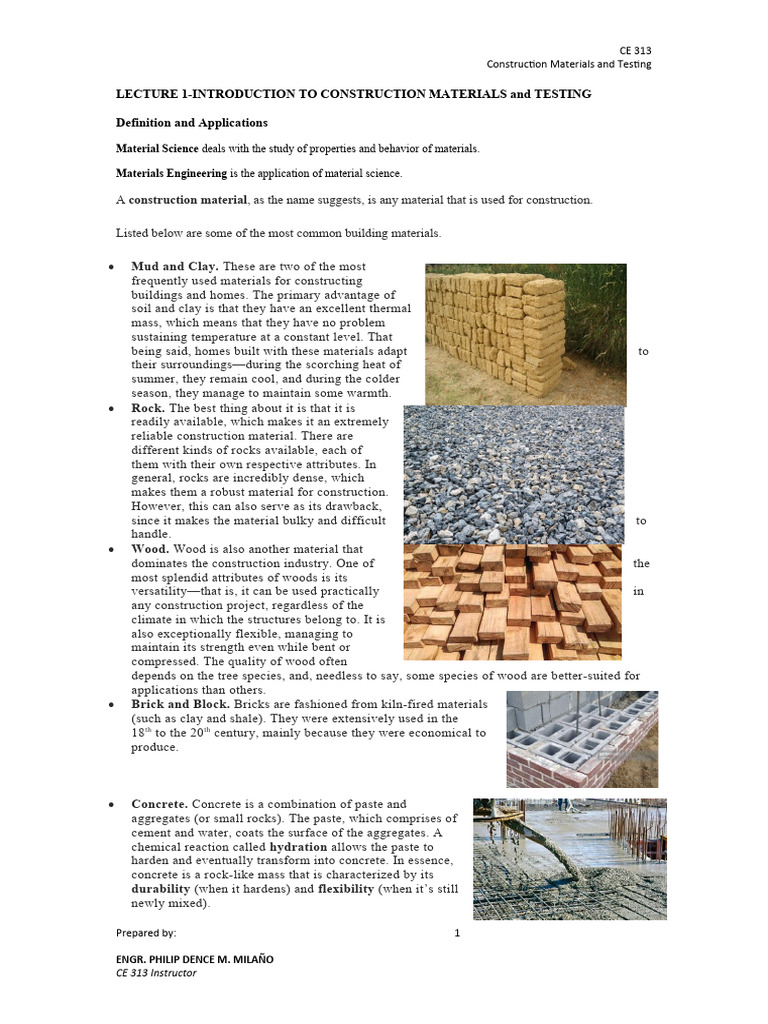 CE 313
Construction Materials and Testing

LECTURE 1-INTRODUCTION TO CONSTRUCTION MATERIALS and TESTING

Definition and Applications

Material Science deals with the study of properties and behavior of materials.

Materials Engineering is the application of material science.

A construction material, as the name suggests, is any material that is used for construction.

Listed below are some of the most common building materials.

• Mud and Clay. These are two of the most frequently used materials for constructing buildings and homes. The primary advantage of soil and clay is that they have an excellent thermal mass, which means that they have no problem sustaining temperature at a constant level. That being said, homes built with these materials adapt to their surroundings—during the scorching heat of summer, they remain cool, and during the colder season, they manage to maintain some warmth.

• Rock. The best thing about it is that it is readily available, which makes it an extremely reliable construction material. There are different kinds of rocks available, each of them with their own respective attributes. In general, rocks are incredibly dense, which makes them a robust material for construction. However, this can also serve as its drawback, since it makes the material bulky and difficult to handle.

• Wood. Wood is also another material that dominates the construction industry. One of the most splendid attributes of woods is its versatility—that is, it can be used practically in any construction project, regardless of the climate in which the structures belong to. It is also exceptionally flexible, managing to maintain its strength even while bent or compressed. The quality of wood often depends on the tree species, and, needless to say, some species of wood are better-suited for applications than others.

• Brick and Block. Bricks are fashioned from kiln-fired materials (such as clay and shale). They were extensively used in the $18^{th}$ to the $20^{th}$ century, mainly because they were economical to produce.

• Concrete. Concrete is a combination of paste and aggregates (or small rocks). The paste, which comprises of cement and water, coats the surface of the aggregates. A chemical reaction called hydration allows the paste to harden and eventually transform into concrete. In essence, concrete is a rock-like mass that is characterized by its durability (when it hardens) and flexibility (when it's still newly mixed).

Prepared by: 1

ENGR. PHILIP DENCE M. MILAÑO
CE 313 Instructor