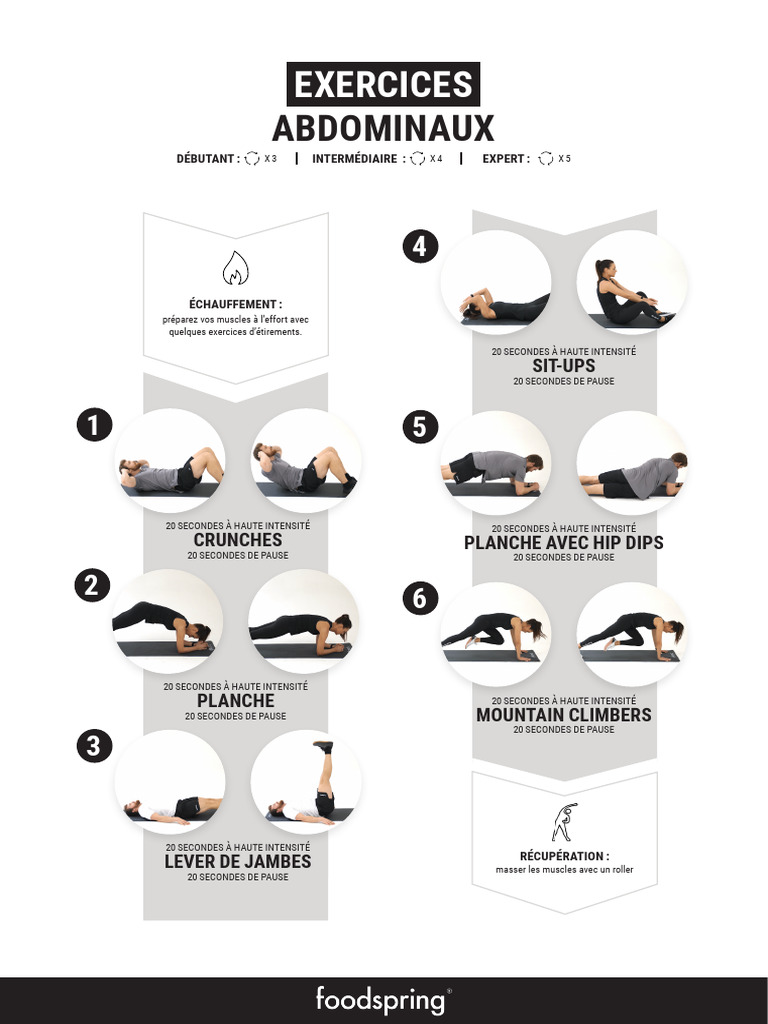 EXERCICES
ABDOMINAUX

DÉBUTANT : X 3 | INTERMÉDIAIRE : X 4 | EXPERT : X 5

ÉCHAUFFEMENT :
préparez vos muscles à l'effort avec quelques exercices d'étirements.

1
20 SECONDES À HAUTE INTENSITÉ
CRUNCHES
20 SECONDES DE PAUSE

2
20 SECONDES À HAUTE INTENSITÉ
PLANCHE
20 SECONDES DE PAUSE

3
20 SECONDES À HAUTE INTENSITÉ
LEVER DE JAMBES
20 SECONDES DE PAUSE

4
20 SECONDES À HAUTE INTENSITÉ
SIT-UPS
20 SECONDES DE PAUSE

5
20 SECONDES À HAUTE INTENSITÉ
PLANCHE AVEC HIP DIPS
20 SECONDES DE PAUSE

6
20 SECONDES À HAUTE INTENSITÉ
MOUNTAIN CLIMBERS
20 SECONDES DE PAUSE

RÉCUPÉRATION :
masser les muscles avec un roller

foodspring®