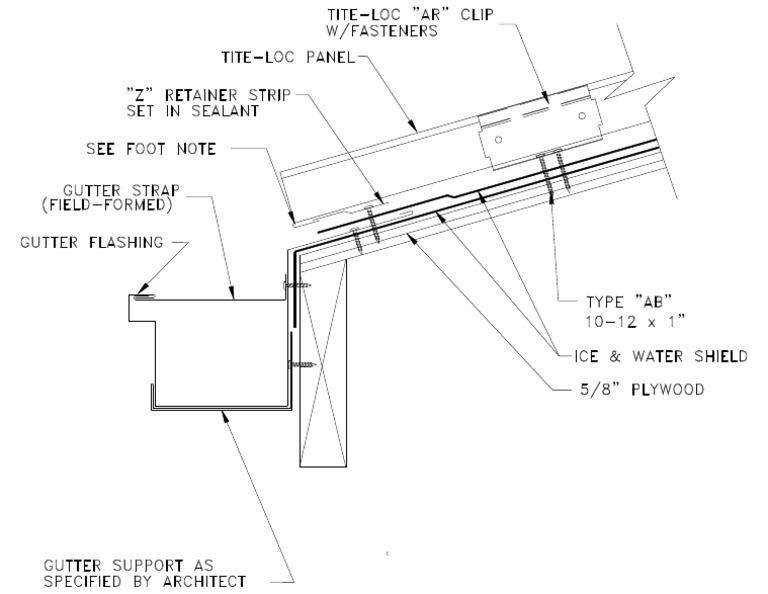 TITE-LOC "AR" CLIP W/FASTENERS

TITE-LOC PANEL

"Z" RETAINER STRIP SET IN SEALANT

SEE FOOT NOTE

GUTTER STRAP (FIELD-FORMED)

GUTTER FLASHING

TYPE "AB" 10-12 x 1"

ICE & WATER SHIELD

5/8" PLYWOOD

GUTTER SUPPORT AS SPECIFIED BY ARCHITECT