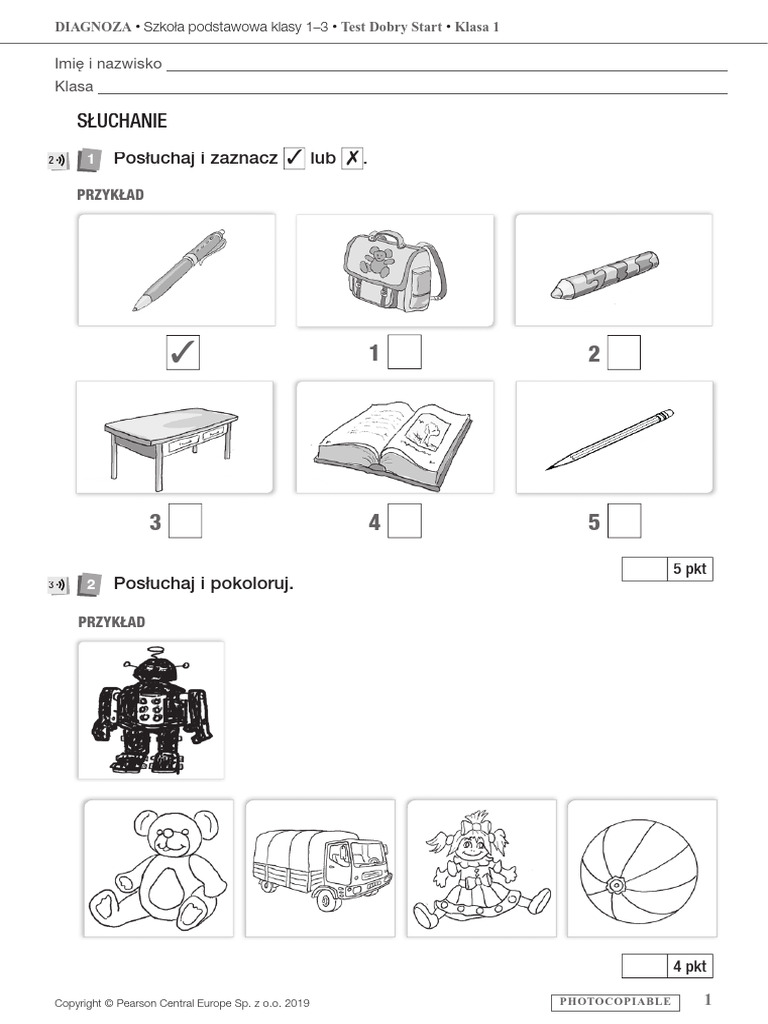 DIAGNOZA • Szkoła podstawowa klasy 1–3 • Test Dobry Start • Klasa 1

Imię i nazwisko
Klasa

SŁUCHANIE

2 1 Posłuchaj i zaznacz ✓ lub ✗.

PRZYKŁAD

✓

1

2

3

4

5

5 pkt

3 2 Posłuchaj i pokoloruj.

PRZYKŁAD

4 pkt

Copyright © Pearson Central Europe Sp. z o.o. 2019

PHOTOCOPIABLE 1