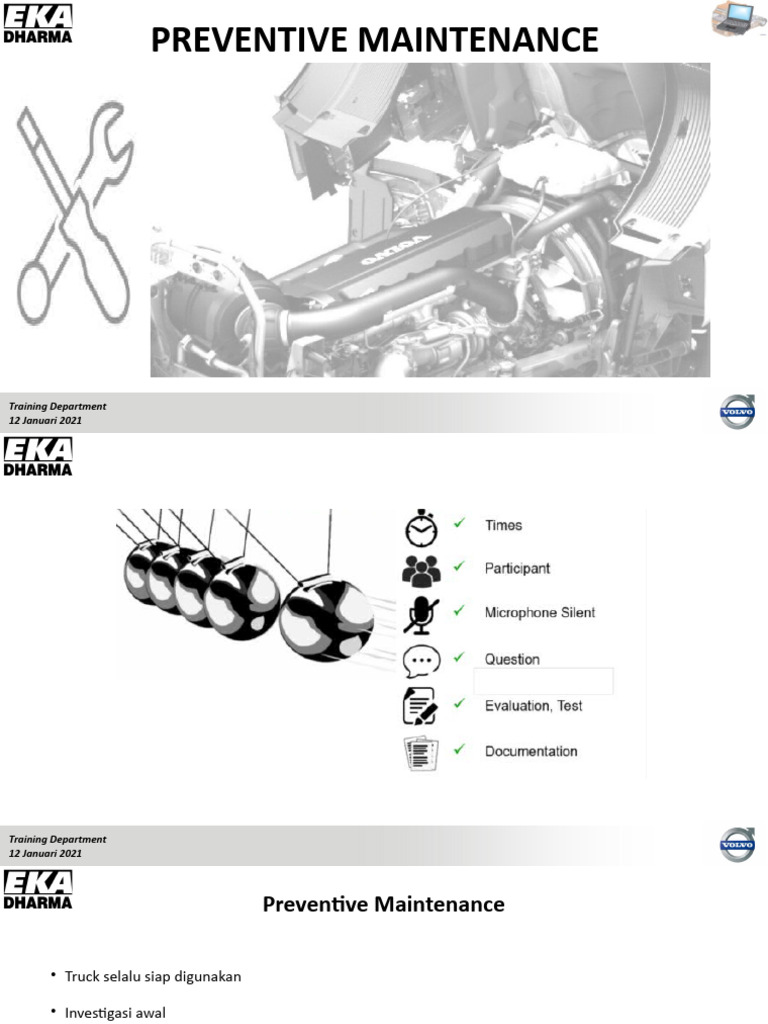 EKA DHARMA

PREVENTIVE MAINTENANCE

VOLVO

Training Department
12 Januari 2021

VOLVO

EKA DHARMA

✓ Times
✓ Participant
✓ Microphone Silent
✓ Question
✓ Evaluation, Test
✓ Documentation

Training Department
12 Januari 2021

VOLVO

EKA DHARMA

Preventive Maintenance

• Truck selalu siap digunakan

• Investigasi awal