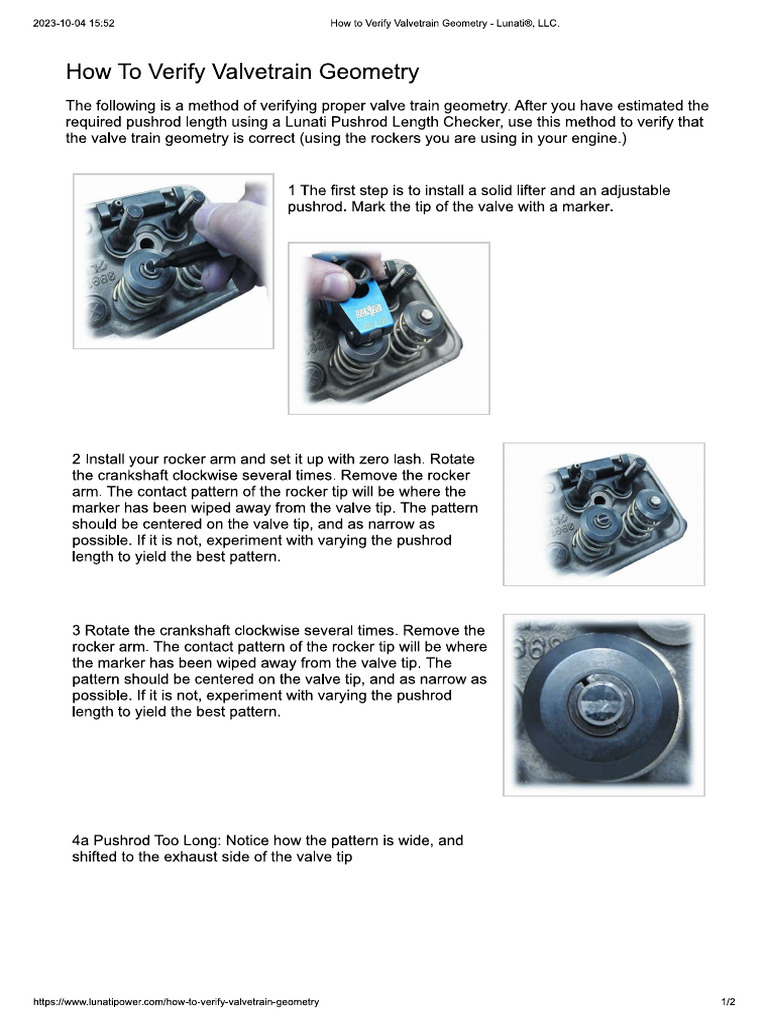 2023-10-04 15:52

How to Verify Valvetrain Geometry - Lunati®, LLC.

How To Verify Valvetrain Geometry

The following is a method of verifying proper valve train geometry. After you have estimated the required pushrod length using a Lunati Pushrod Length Checker, use this method to verify that the valve train geometry is correct (using the rockers you are using in your engine.)

1 The first step is to install a solid lifter and an adjustable pushrod. Mark the tip of the valve with a marker.

2 Install your rocker arm and set it up with zero lash. Rotate the crankshaft clockwise several times. Remove the rocker arm. The contact pattern of the rocker tip will be where the marker has been wiped away from the valve tip. The pattern should be centered on the valve tip, and as narrow as possible. If it is not, experiment with varying the pushrod length to yield the best pattern.

3 Rotate the crankshaft clockwise several times. Remove the rocker arm. The contact pattern of the rocker tip will be where the marker has been wiped away from the valve tip. The pattern should be centered on the valve tip, and as narrow as possible. If it is not, experiment with varying the pushrod length to yield the best pattern.

4a Pushrod Too Long: Notice how the pattern is wide, and shifted to the exhaust side of the valve tip

https://www.lunatipower.com/how-to-verify-valvetrain-geometry

1/2