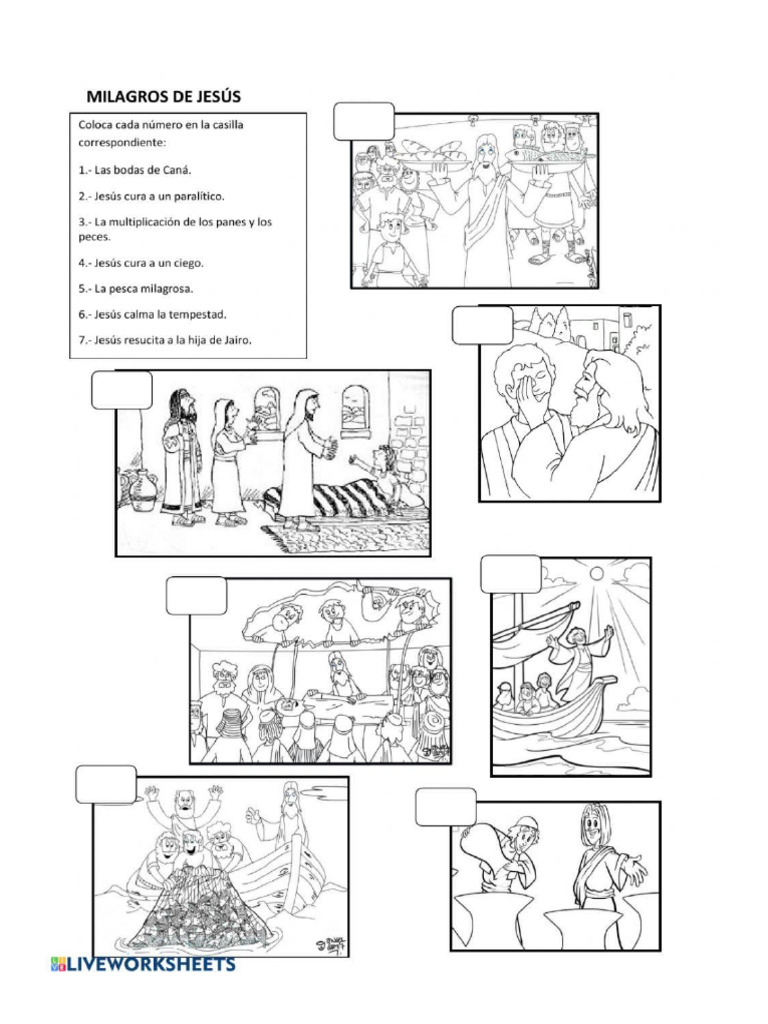 MILAGROS DE JESÚS

Coloca cada número en la casilla correspondiente:

1.- Las bodas de Caná.

2.- Jesús cura a un paralítico.

3.- La multiplicación de los panes y los peces.

4.- Jesús cura a un ciego.

5.- La pesca milagrosa.

6.- Jesús calma la tempestad.

7.- Jesús resucita a la hija de Jairo.

LIVEWORKSHEETS