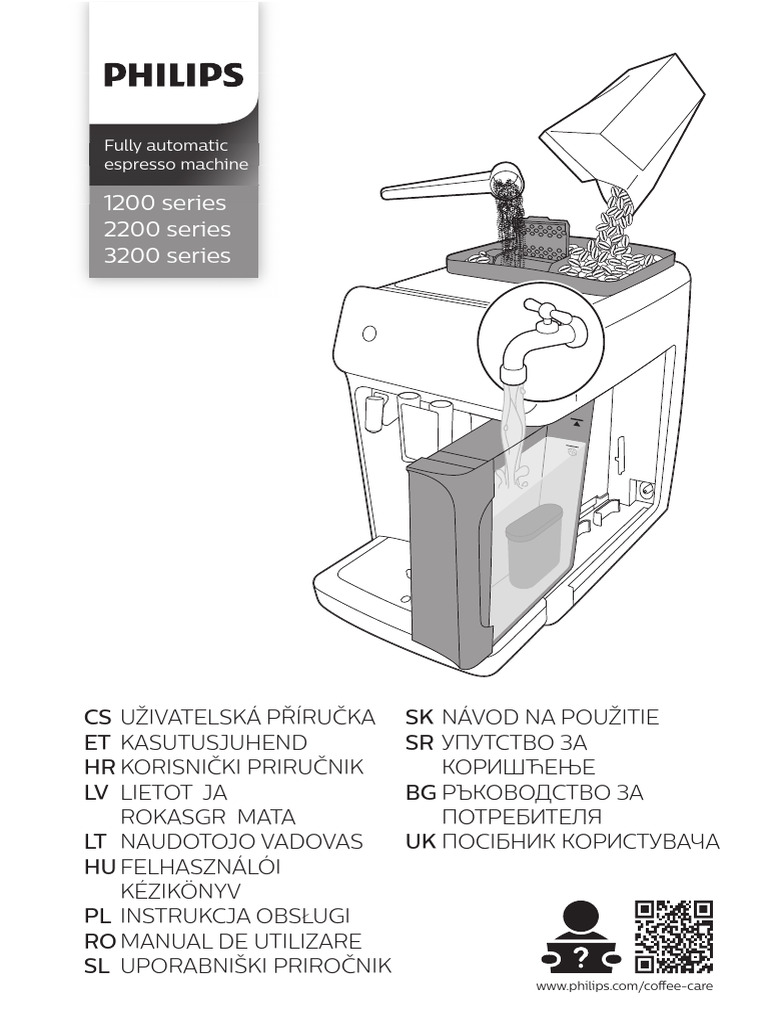 PHILIPS

Fully automatic espresso machine

1200 series
2200 series
3200 series

CS UŽIVATELSKÁ PŘÍRUČKA
ET KASUTUSJUHEND
HR KORISNIČKI PRIRUČNIK
LV LIETOT JA ROKASGR MATA
LT NAUDOTOJO VADOVAS
HU FELHASZNÁLÓI KÉZIKÖNYV
PL INSTRUKCJA OBSŁUGI
RO MANUAL DE UTILIZARE
SL UPORABNIŠKI PRIROČNIK

SK NÁVOD NA POUŽITIE
SR УПУТСТВО ЗА КОРИШЋЕЊЕ
BG РЪКОВОДСТВО ЗА ПОТРЕБИТЕЛЯ
UK ПОСІБНИК КОРИСТУВАЧА

?

www.philips.com/coffee-care