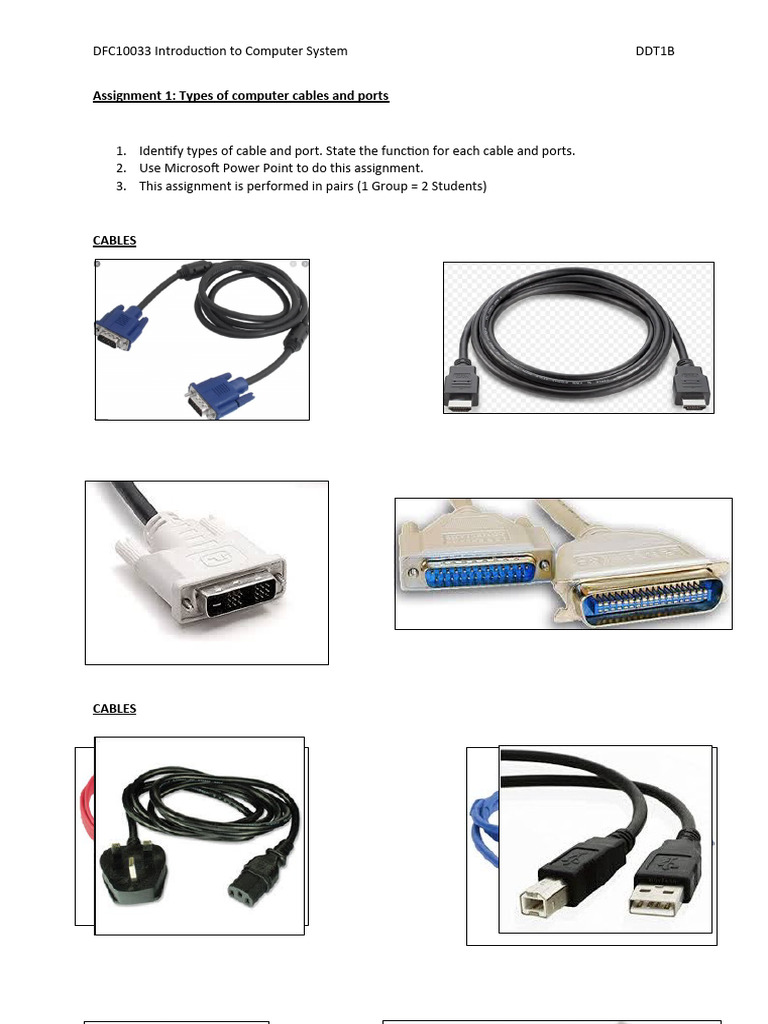 DFC10033 Introduction to Computer System DDT1B

Assignment 1: Types of computer cables and ports

1. Identify types of cable and port. State the function for each cable and ports.
2. Use Microsoft Power Point to do this assignment.
3. This assignment is performed in pairs (1 Group = 2 Students)

CABLES

CABLES