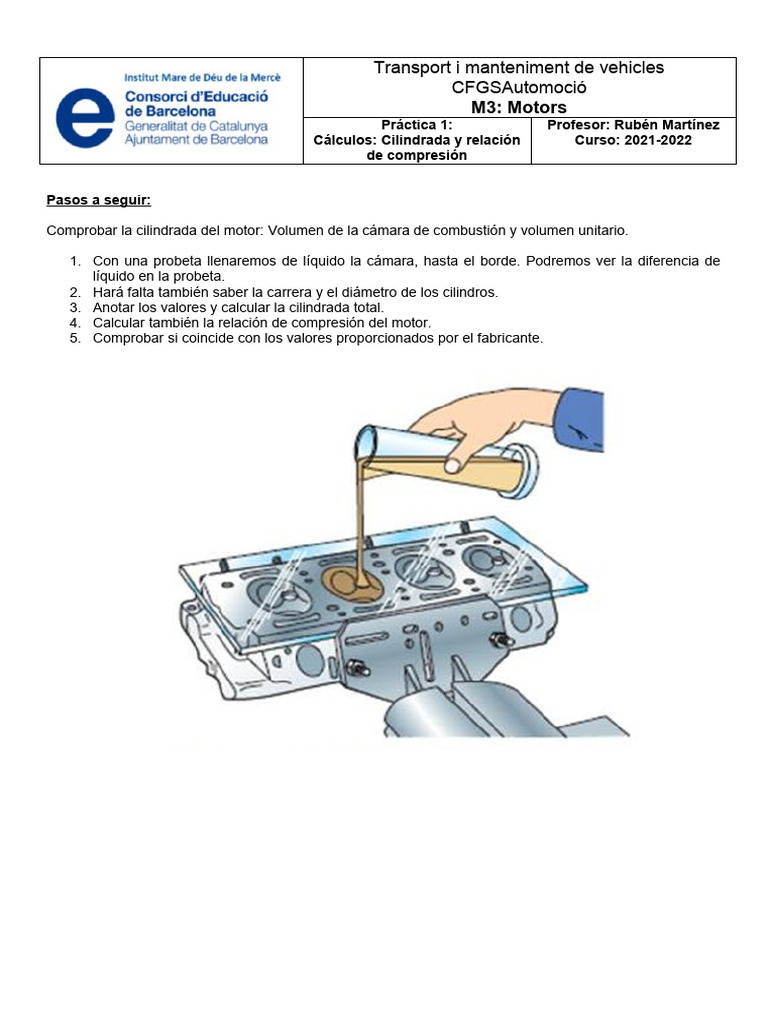 Institut Mare de Déu de la Mercè
Consorci d'Educació de Barcelona
Generalitat de Catalunya
Ajuntament de Barcelona

Transport i manteniment de vehicles
CFGSAutomoció
M3: Motors

Práctica 1:
Cálculos: Cilindrada y relación de compresión

Profesor: Rubén Martínez
Curso: 2021-2022

Pasos a seguir:

Comprobar la cilindrada del motor: Volumen de la cámara de combustión y volumen unitario.

1. Con una probeta llenaremos de líquido la cámara, hasta el borde. Podremos ver la diferencia de líquido en la probeta.
2. Hará falta también saber la carrera y el diámetro de los cilindros.
3. Anotar los valores y calcular la cilindrada total.
4. Calcular también la relación de compresión del motor.
5. Comprobar si coincide con los valores proporcionados por el fabricante.