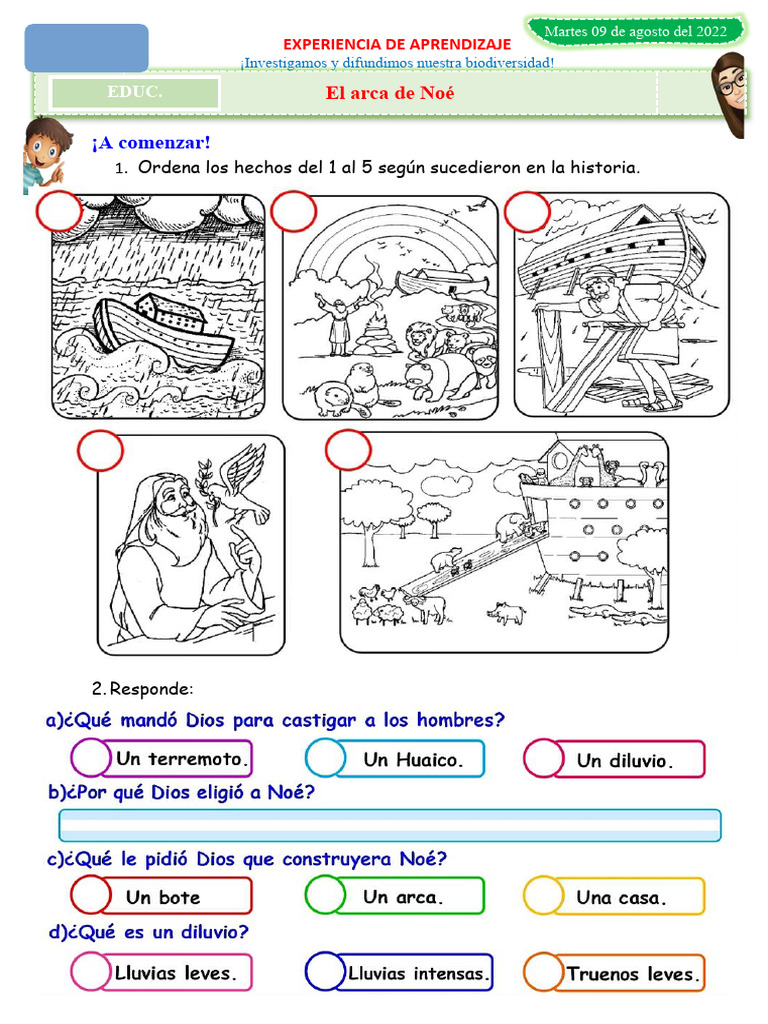 Martes 09 de agosto del 2022

EXPERIENCIA DE APRENDIZAJE
¡Investigamos y difundimos nuestra biodiversidad!

EDUC.

El arca de Noé

¡A comenzar!

1. Ordena los hechos del 1 al 5 según sucedieron en la historia.

2. Responde:

a)¿Qué mandó Dios para castigar a los hombres?

Un terremoto.
Un Huaico.
Un diluvio.

b)¿Por qué Dios eligió a Noé?

c)¿Qué le pidió Dios que construyera Noé?

Un bote
Un arca.
Una casa.

d)¿Qué es un diluvio?

Lluvias leves.
Lluvias intensas.
Truenos leves.