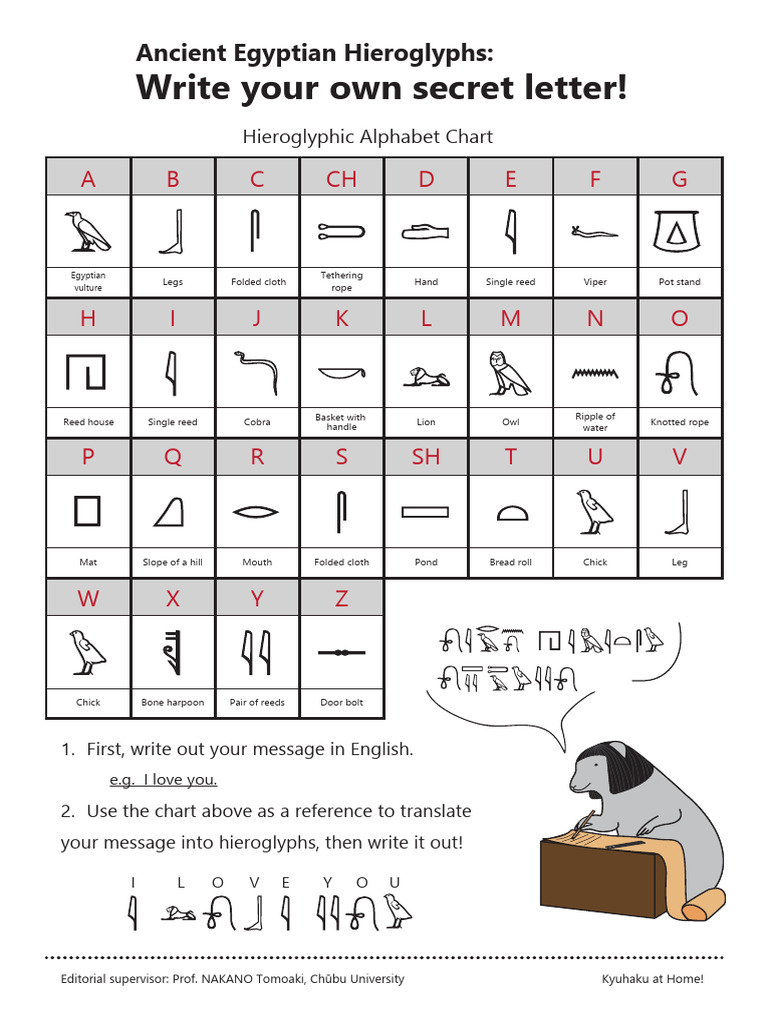 Ancient Egyptian Hieroglyphs:
Write your own secret letter!

Hieroglyphic Alphabet Chart

| A | B | C | CH | D | E | F | G |
|---|---|---|---|---|---|---|---|
| Egyptian vulture | Legs | Folded cloth | Tethering rope | Hand | Single reed | Viper | Pot stand |
| H | I | J | K | L | M | N | O |
| Reed house | Single reed | Cobra | Basket with handle | Lion | Owl | Ripple of water | Knotted rope |
| P | Q | R | S | SH | T | U | V |
| Mat | Slope of a hill | Mouth | Folded cloth | Pond | Bread roll | Chick | Leg |
| W | X | Y | Z | | | | |
| Chick | Bone harpoon | Pair of reeds | Door bolt | | | | |

1. First, write out your message in English.
e.g. I love you.
2. Use the chart above as a reference to translate your message into hieroglyphs, then write it out!

I L O V E Y O U

Editorial supervisor: Prof. NAKANO Tomoaki, Chūbu University
Kyuhaku at Home!