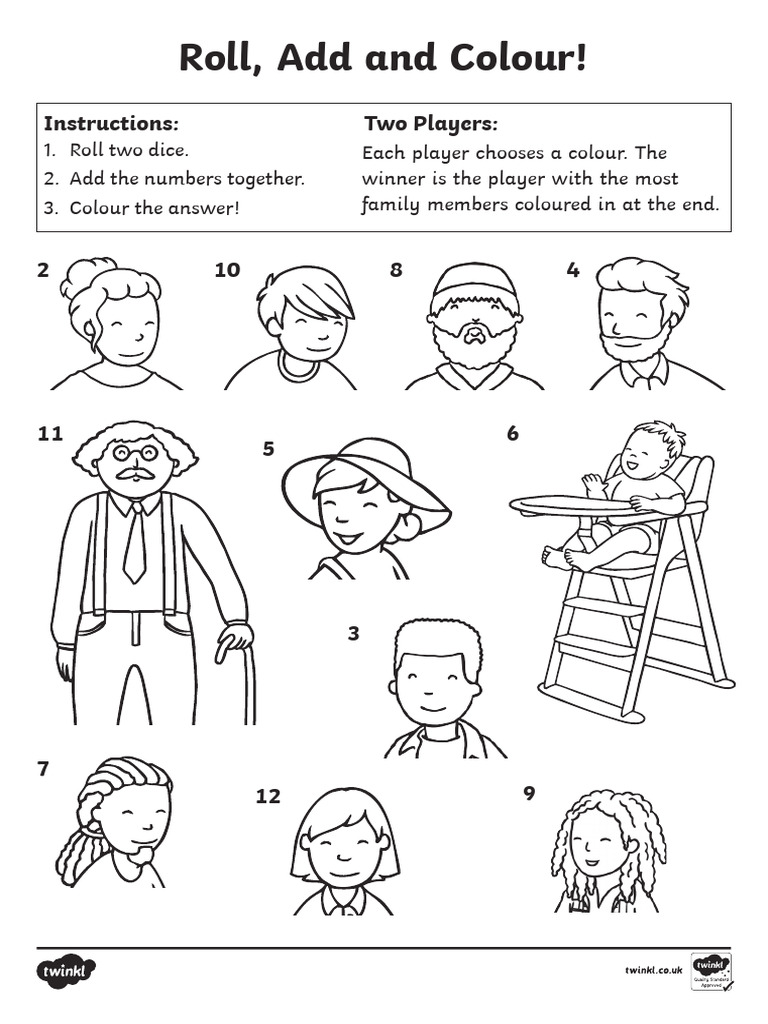 Roll, Add and Colour!

Instructions:
1. Roll two dice.
2. Add the numbers together.
3. Colour the answer!

Two Players:
Each player chooses a colour. The winner is the player with the most family members coloured in at the end.

2 10 8 4

11 5 6

3

7 12 9

twinkl

twinkl.co.uk

twinkl Quality Standard Approved