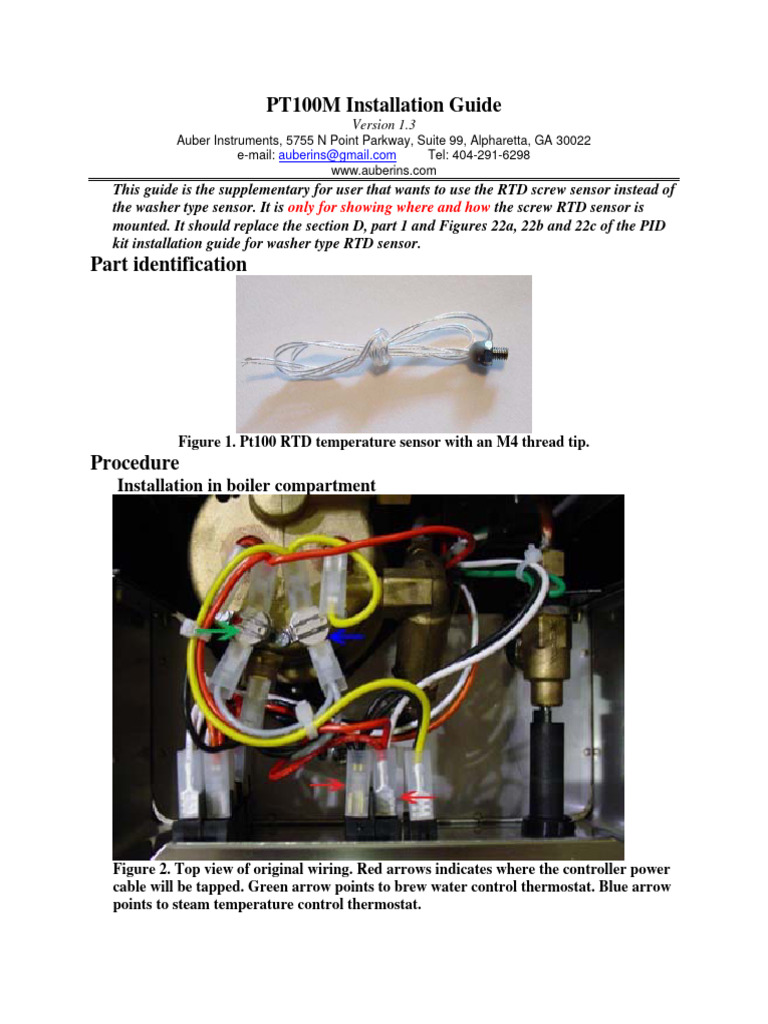 PT100M Installation Guide

Version 1.3

Auber Instruments, 5755 N Point Parkway, Suite 99, Alpharetta, GA 30022
e-mail: auberins@gmail.com Tel: 404-291-6298
www.auberins.com

This guide is the supplementary for user that wants to use the RTD screw sensor instead of the washer type sensor. It is only for showing where and how the screw RTD sensor is mounted. It should replace the section D, part 1 and Figures 22a, 22b and 22c of the PID kit installation guide for washer type RTD sensor.

Part identification

Figure 1. Pt100 RTD temperature sensor with an M4 thread tip.

Procedure

Installation in boiler compartment

Figure 2. Top view of original wiring. Red arrows indicates where the controller power cable will be tapped. Green arrow points to brew water control thermostat. Blue arrow points to steam temperature control thermostat.