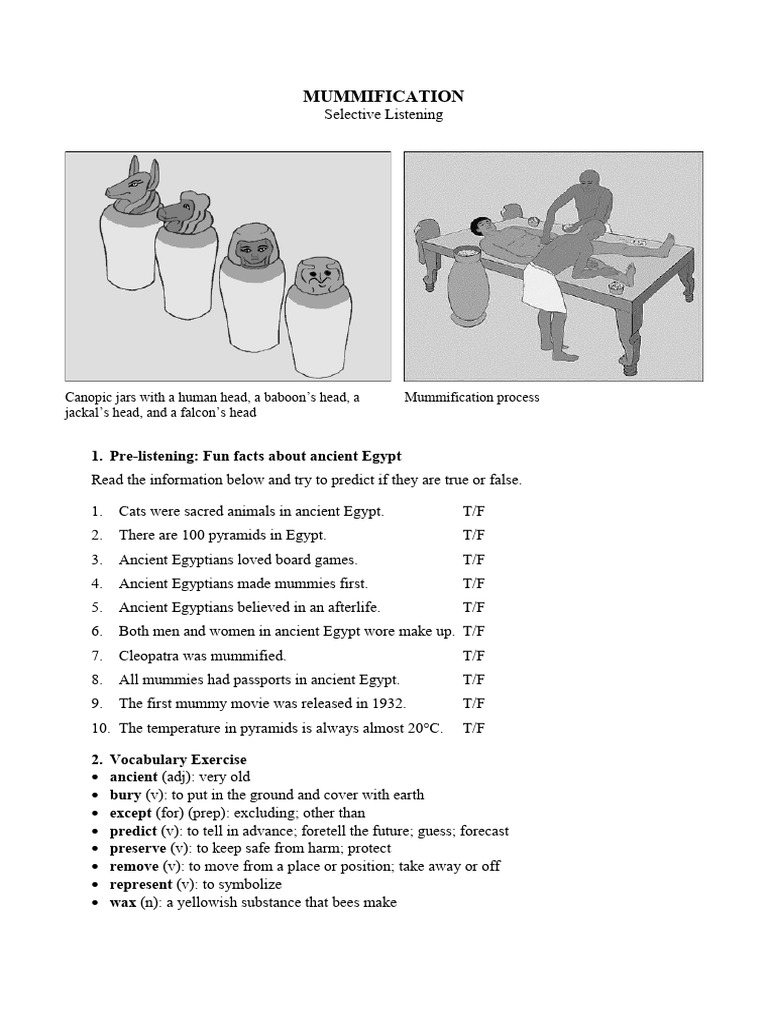 MUMMIFICATION
Selective Listening

Canopic jars with a human head, a baboon's head, a jackal's head, and a falcon's head

Mummification process

1. Pre-listening: Fun facts about ancient Egypt

Read the information below and try to predict if they are true or false.

1. Cats were sacred animals in ancient Egypt. T/F
2. There are 100 pyramids in Egypt. T/F
3. Ancient Egyptians loved board games. T/F
4. Ancient Egyptians made mummies first. T/F
5. Ancient Egyptians believed in an afterlife. T/F
6. Both men and women in ancient Egypt wore make up. T/F
7. Cleopatra was mummified. T/F
8. All mummies had passports in ancient Egypt. T/F
9. The first mummy movie was released in 1932. T/F
10. The temperature in pyramids is always almost 20°C. T/F

2. Vocabulary Exercise
• ancient (adj): very old
• bury (v): to put in the ground and cover with earth
• except (for) (prep): excluding; other than
• predict (v): to tell in advance; foretell the future; guess; forecast
• preserve (v): to keep safe from harm; protect
• remove (v): to move from a place or position; take away or off
• represent (v): to symbolize
• wax (n): a yellowish substance that bees make