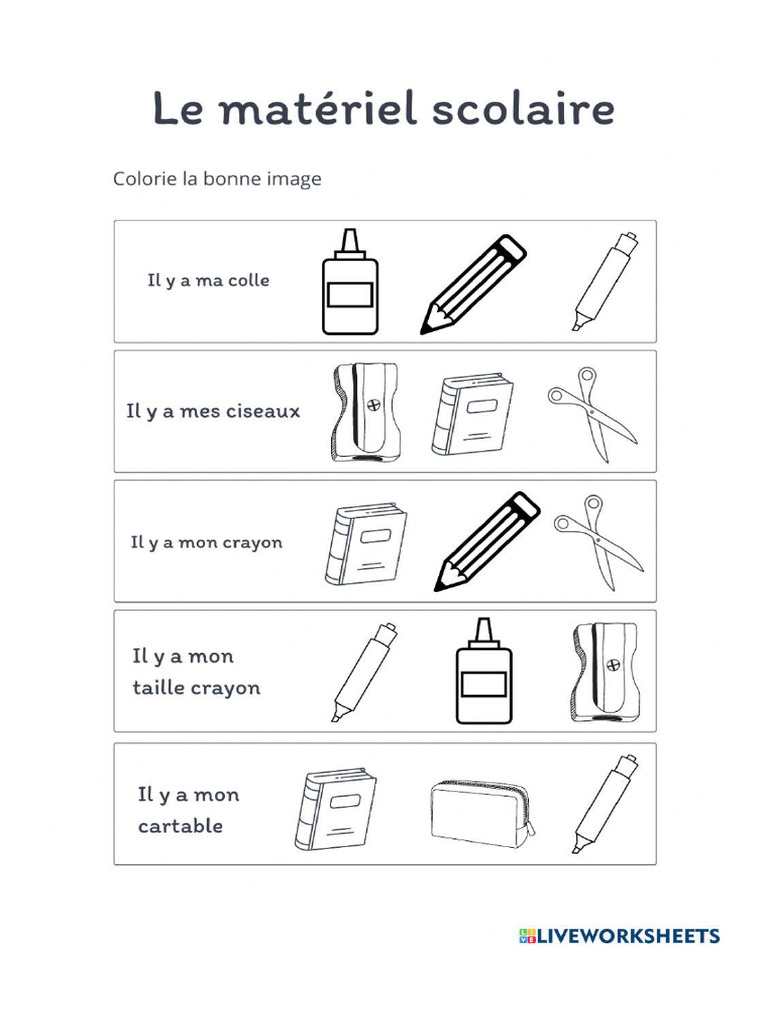 Le matériel scolaire

Colorie la bonne image

Il y a ma colle

Il y a mes ciseaux

Il y a mon crayon

Il y a mon taille crayon

Il y a mon cartable

LIVEWORKSHEETS