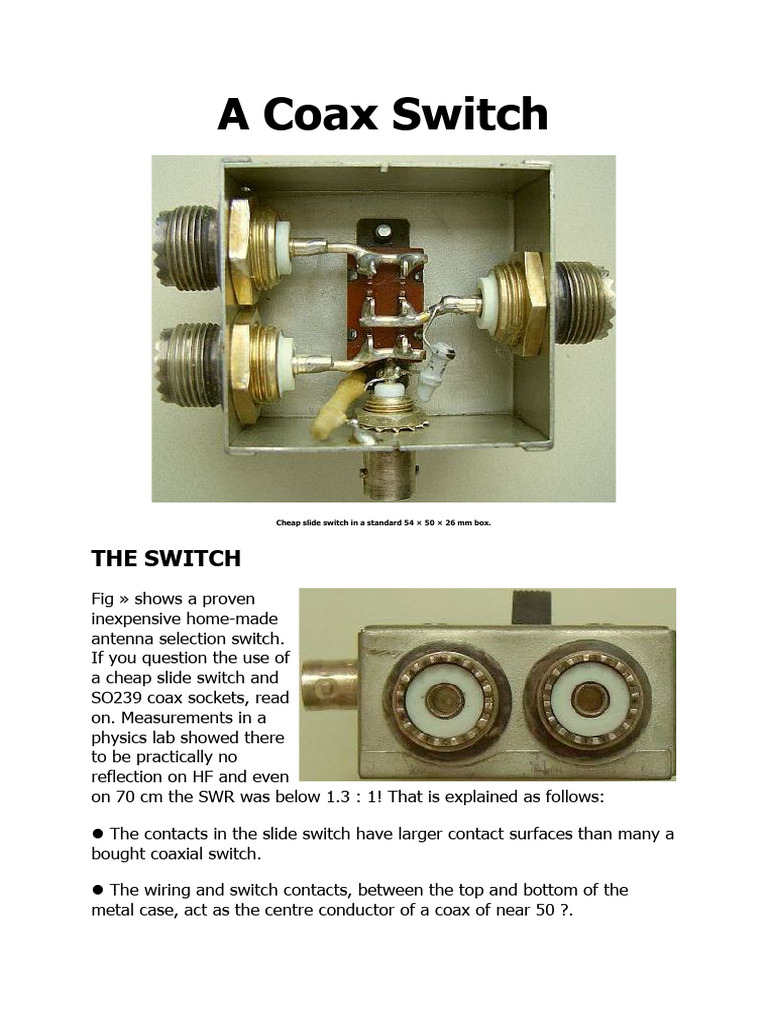 A Coax Switch

Cheap slide switch in a standard 54 × 50 × 26 mm box.

THE SWITCH

Fig » shows a proven inexpensive home-made antenna selection switch. If you question the use of a cheap slide switch and SO239 coax sockets, read on. Measurements in a physics lab showed there to be practically no reflection on HF and even on 70 cm the SWR was below 1.3 : 1! That is explained as follows:

● The contacts in the slide switch have larger contact surfaces than many a bought coaxial switch.

● The wiring and switch contacts, between the top and bottom of the metal case, act as the centre conductor of a coax of near 50 ?.