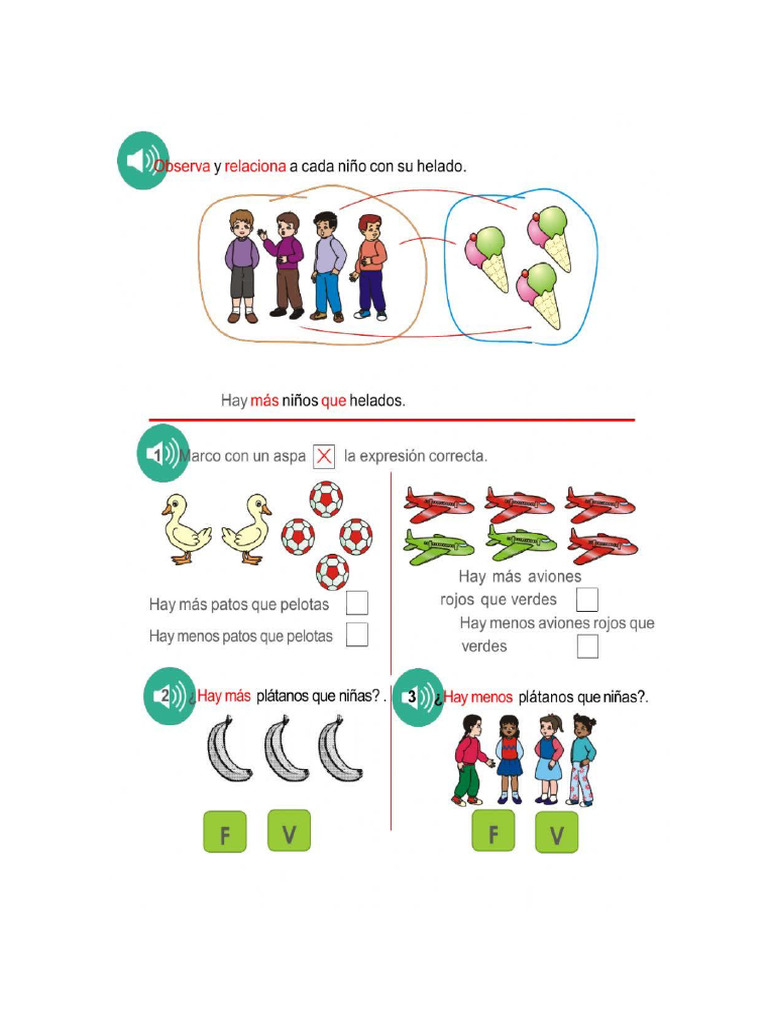 Observa y relaciona a cada niño con su helado.

Hay más niños que helados.

1 Marco con un aspa X la expresión correcta.

Hay más patos que pelotas

Hay menos patos que pelotas

Hay más aviones rojos que verdes

Hay menos aviones rojos que verdes

2 ¿Hay más plátanos que niñas? .

F V

3 ¿Hay menos plátanos que niñas?.

F V