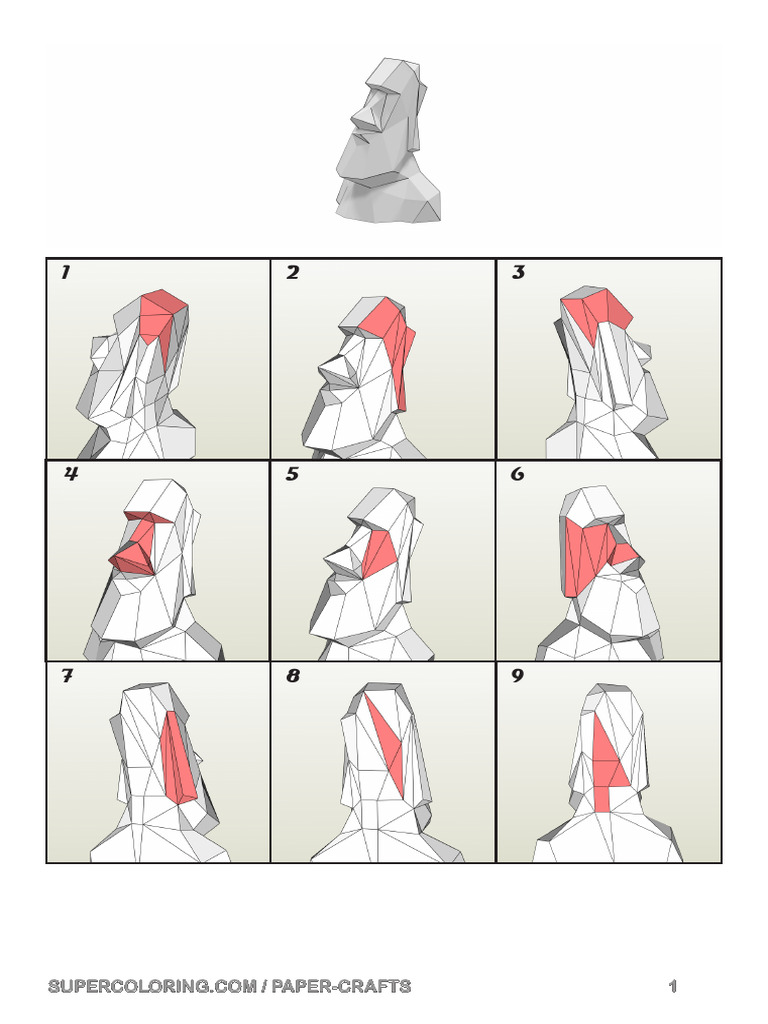 1

2

3

4

5

6

7

8

9

SUPERCOLORING.COM / PAPER-CRAFTS

1