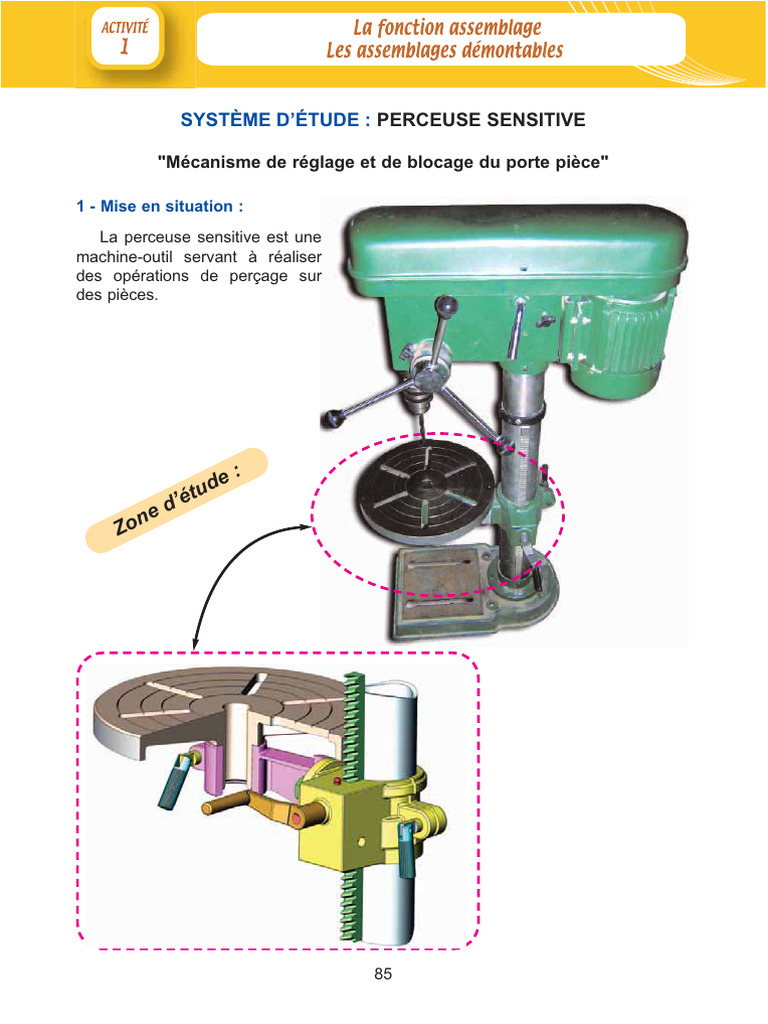 ACTIVITÉ
1

La fonction assemblage
Les assemblages démontables

SYSTÈME D'ÉTUDE : PERCEUSE SENSITIVE

"Mécanisme de réglage et de blocage du porte pièce"

1 - Mise en situation :

La perceuse sensitive est une machine-outil servant à réaliser des opérations de perçage sur des pièces.

Zone d'étude :

85