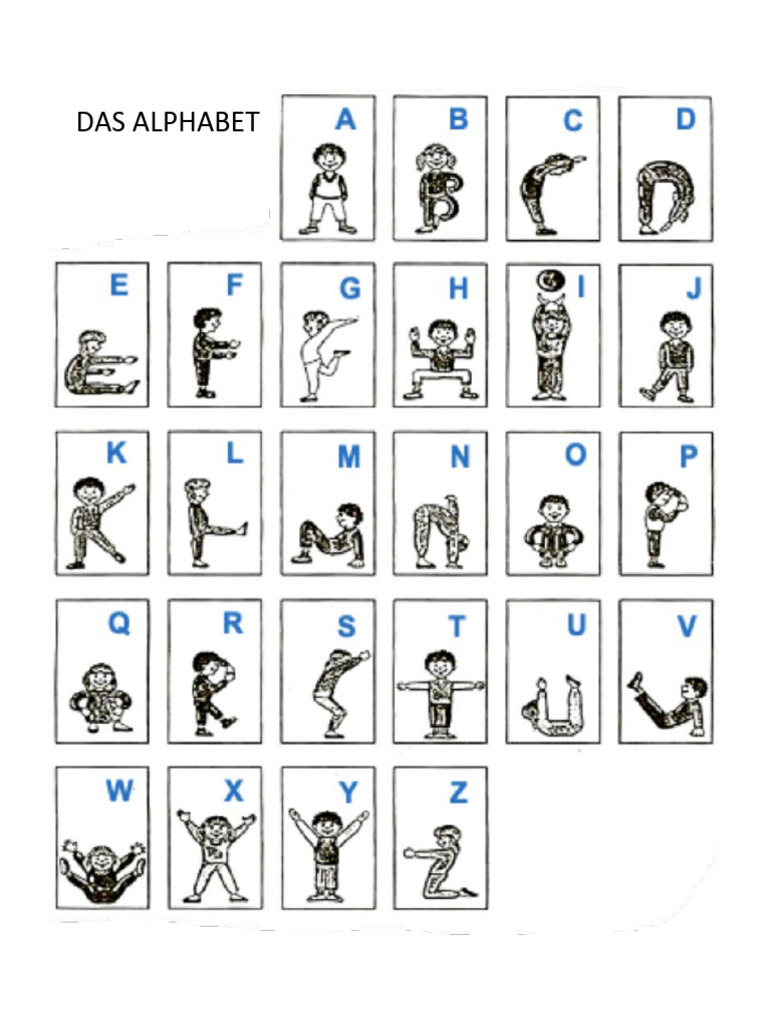 DAS ALPHABET

A B C D

E F G H I J

K L M N O P

Q R S T U V

W X Y Z