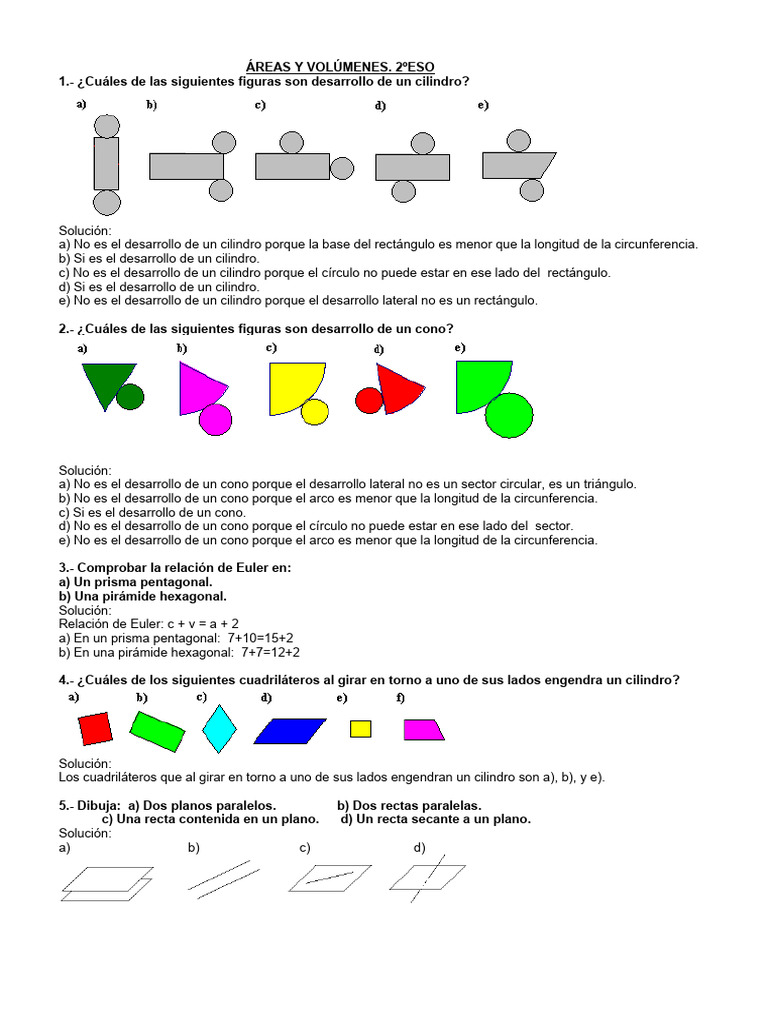 ÁREAS Y VOLÚMENES. 2ºESO

1.- ¿Cuáles de las siguientes figuras son desarrollo de un cilindro?

a) b) c) d) e)

Solución:
a) No es el desarrollo de un cilindro porque la base del rectángulo es menor que la longitud de la circunferencia.
b) Si es el desarrollo de un cilindro.
c) No es el desarrollo de un cilindro porque el círculo no puede estar en ese lado del rectángulo.
d) Si es el desarrollo de un cilindro.
e) No es el desarrollo de un cilindro porque el desarrollo lateral no es un rectángulo.

2.- ¿Cuáles de las siguientes figuras son desarrollo de un cono?

a) b) c) d) e)

Solución:
a) No es el desarrollo de un cono porque el desarrollo lateral no es un sector circular, es un triángulo.
b) No es el desarrollo de un cono porque el arco es menor que la longitud de la circunferencia.
c) Si es el desarrollo de un cono.
d) No es el desarrollo de un cono porque el círculo no puede estar en ese lado del sector.
e) No es el desarrollo de un cono porque el arco es menor que la longitud de la circunferencia.

3.- Comprobar la relación de Euler en:
a) Un prisma pentagonal.
b) Una pirámide hexagonal.
Solución:
Relación de Euler: c + v = a + 2
a) En un prisma pentagonal: 7+10=15+2
b) En una pirámide hexagonal: 7+7=12+2

4.- ¿Cuáles de los siguientes cuadriláteros al girar en torno a uno de sus lados engendra un cilindro?

a) b) c) d) e) f)

Solución:
Los cuadriláteros que al girar en torno a uno de sus lados engendran un cilindro son a), b), y e).

5.- Dibuja: a) Dos planos paralelos. b) Dos rectas paralelas.
c) Una recta contenida en un plano. d) Un recta secante a un plano.
Solución:
a) b) c) d)