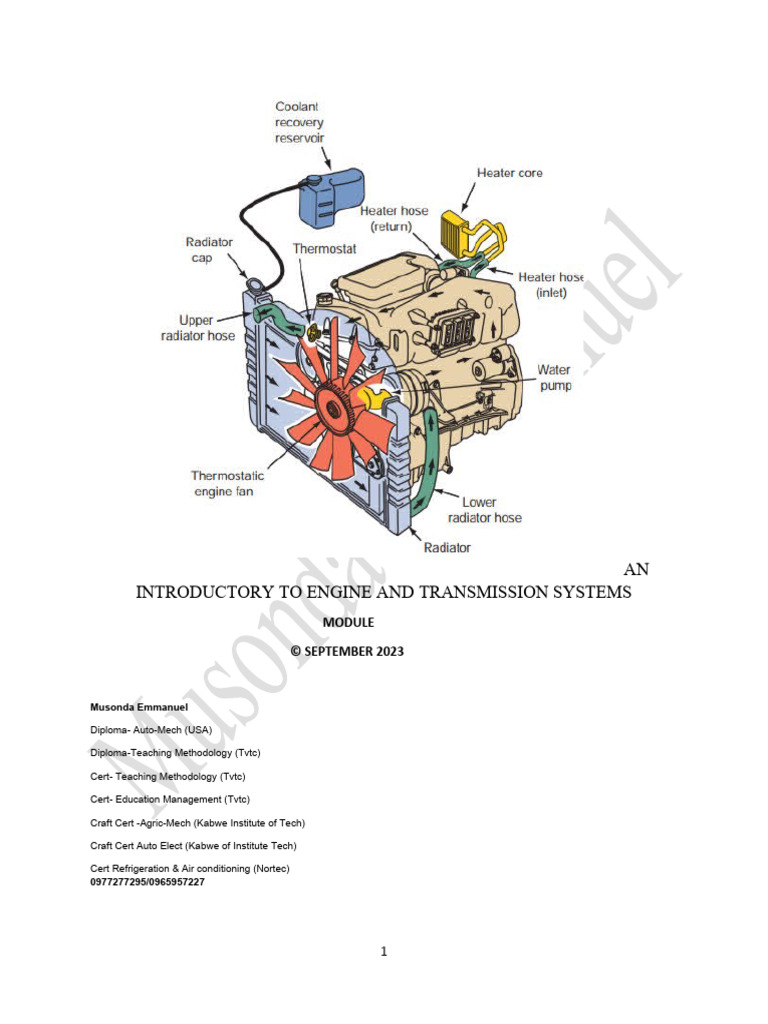 Coolant recovery reservoir

Heater core

Heater hose (return)

Radiator cap

Thermostat

Heater hose (inlet)

Upper radiator hose

Water pump

Thermostatic engine fan

Lower radiator hose

Radiator

Musonda Emmanuel

AN

INTRODUCTORY TO ENGINE AND TRANSMISSION SYSTEMS

MODULE

© SEPTEMBER 2023

Musonda Emmanuel

Diploma- Auto-Mech (USA)

Diploma-Teaching Methodology (Tvtc)

Cert- Teaching Methodology (Tvtc)

Cert- Education Management (Tvtc)

Craft Cert -Agric-Mech (Kabwe Institute of Tech)

Craft Cert Auto Elect (Kabwe of Institute Tech)

Cert Refrigeration & Air conditioning (Nortec)
0977277295/0965957227

1