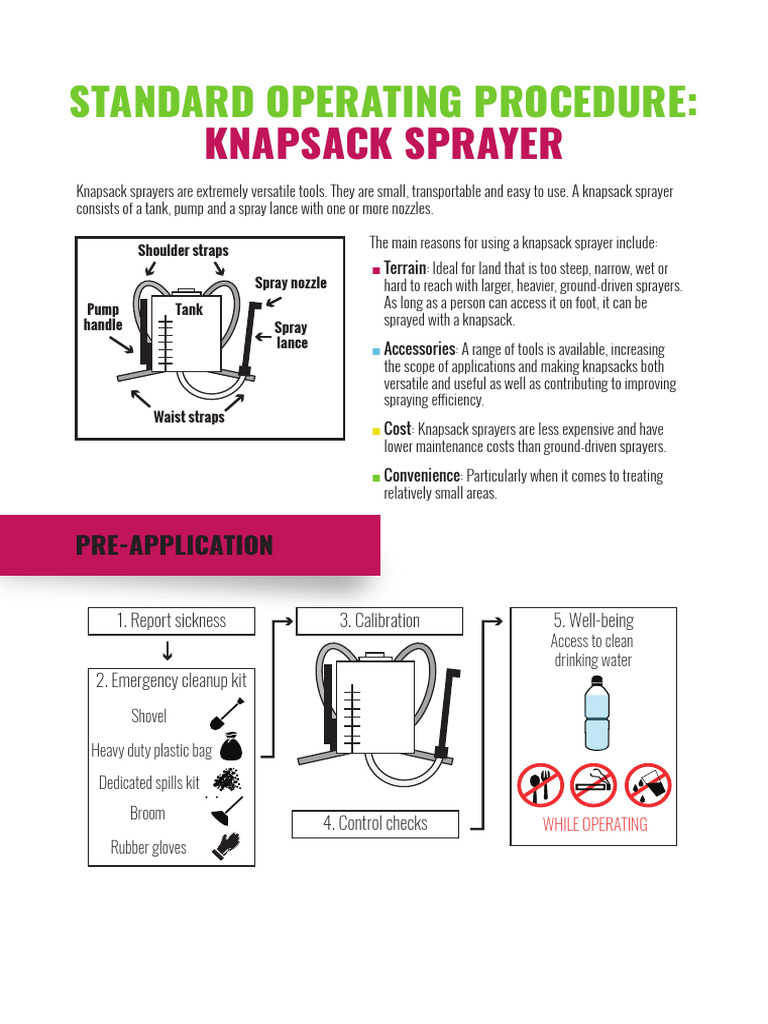 STANDARD OPERATING PROCEDURE:
KNAPSACK SPRAYER

Knapsack sprayers are extremely versatile tools. They are small, transportable and easy to use. A knapsack sprayer consists of a tank, pump and a spray lance with one or more nozzles.

Shoulder straps
Spray nozzle
Pump handle
Tank
Spray lance
Waist straps

The main reasons for using a knapsack sprayer include:

Terrain: Ideal for land that is too steep, narrow, wet or hard to reach with larger, heavier, ground-driven sprayers. As long as a person can access it on foot, it can be sprayed with a knapsack.

Accessories: A range of tools is available, increasing the scope of applications and making knapsacks both versatile and useful as well as contributing to improving spraying efficiency.

Cost: Knapsack sprayers are less expensive and have lower maintenance costs than ground-driven sprayers.

Convenience: Particularly when it comes to treating relatively small areas.

PRE-APPLICATION

1. Report sickness

2. Emergency cleanup kit
Shovel
Heavy duty plastic bag
Dedicated spills kit
Broom
Rubber gloves

3. Calibration

4. Control checks

5. Well-being
Access to clean drinking water

WHILE OPERATING