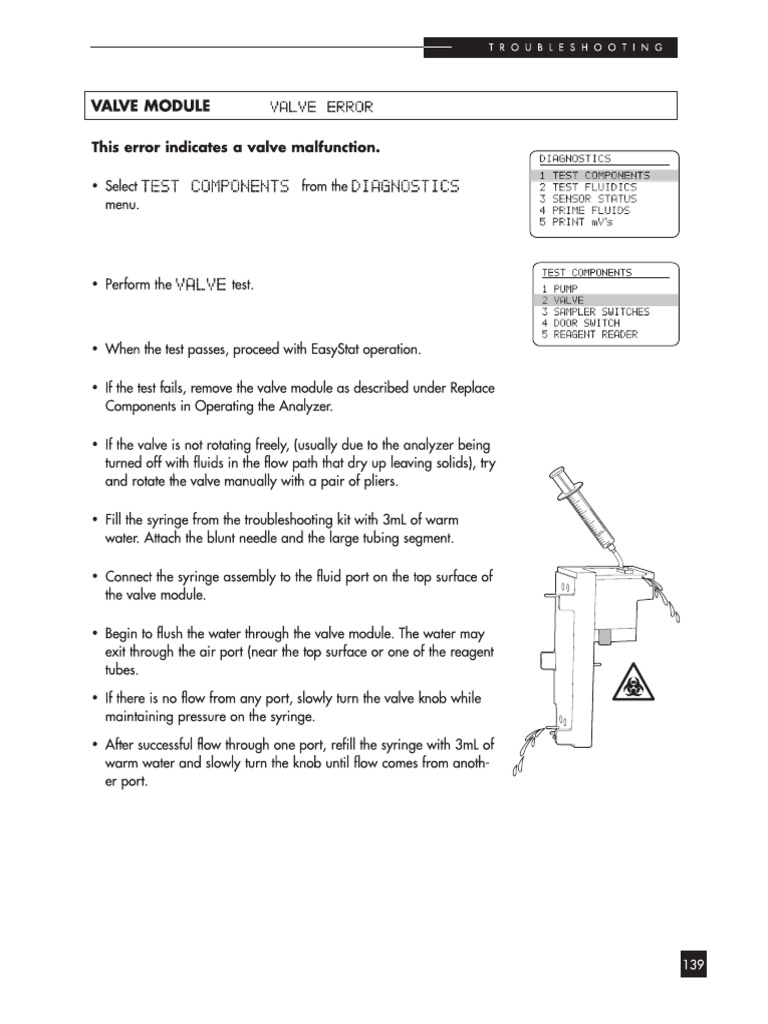 TROUBLESHOOTING

VALVE MODULE VALVE ERROR

This error indicates a valve malfunction.

• Select TEST COMPONENTS from the DIAGNOSTICS menu.

DIAGNOSTICS
1 TEST COMPONENTS
2 TEST FLUIDICS
3 SENSOR STATUS
4 PRIME FLUIDS
5 PRINT mV's

• Perform the VALVE test.

TEST COMPONENTS
1 PUMP
2 VALVE
3 SAMPLER SWITCHES
4 DOOR SWITCH
5 REAGENT READER

• When the test passes, proceed with EasyStat operation.

• If the test fails, remove the valve module as described under Replace Components in Operating the Analyzer.

• If the valve is not rotating freely, (usually due to the analyzer being turned off with fluids in the flow path that dry up leaving solids), try and rotate the valve manually with a pair of pliers.

• Fill the syringe from the troubleshooting kit with 3mL of warm water. Attach the blunt needle and the large tubing segment.

• Connect the syringe assembly to the fluid port on the top surface of the valve module.

• Begin to flush the water through the valve module. The water may exit through the air port (near the top surface or one of the reagent tubes.

• If there is no flow from any port, slowly turn the valve knob while maintaining pressure on the syringe.

• After successful flow through one port, refill the syringe with 3mL of warm water and slowly turn the knob until flow comes from another port.

139