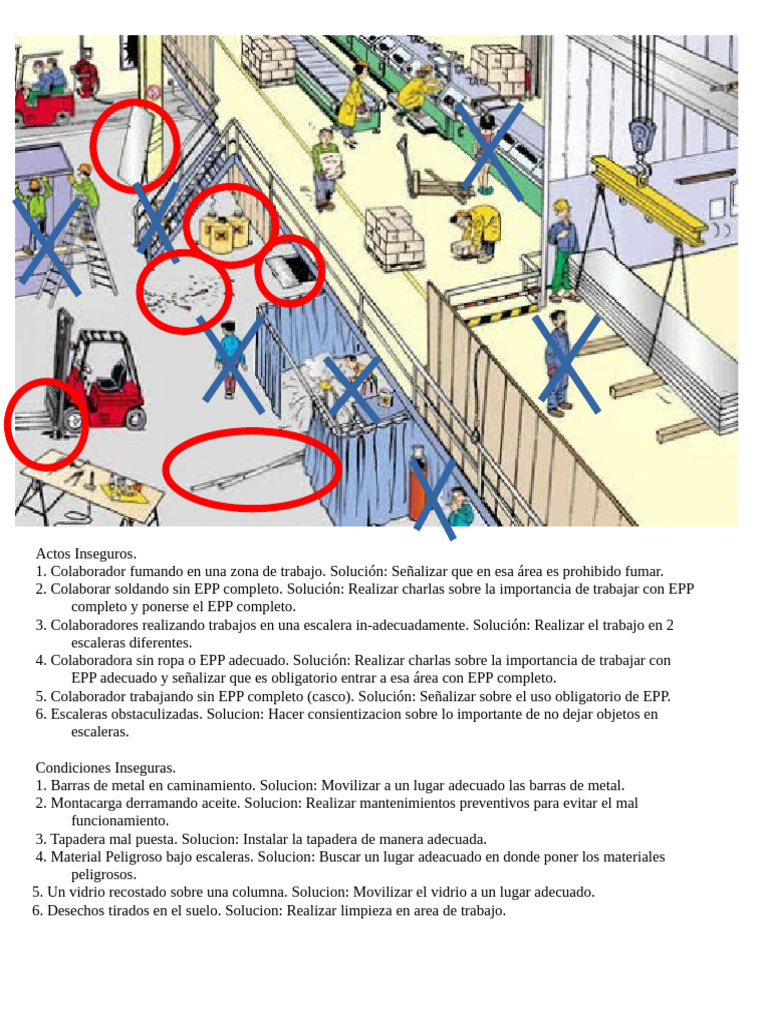 Actos Inseguros.
1. Colaborador fumando en una zona de trabajo. Solución: Señalizar que en esa área es prohibido fumar.
2. Colaborar soldando sin EPP completo. Solución: Realizar charlas sobre la importancia de trabajar con EPP completo y ponerse el EPP completo.
3. Colaboradores realizando trabajos en una escalera in-adecuadamente. Solución: Realizar el trabajo en 2 escaleras diferentes.
4. Colaboradora sin ropa o EPP adecuado. Solución: Realizar charlas sobre la importancia de trabajar con EPP adecuado y señalizar que es obligatorio entrar a esa área con EPP completo.
5. Colaborador trabajando sin EPP completo (casco). Solución: Señalizar sobre el uso obligatorio de EPP.
6. Escaleras obstaculizadas. Solucion: Hacer consientizacion sobre lo importante de no dejar objetos en escaleras.

Condiciones Inseguras.
1. Barras de metal en caminamiento. Solucion: Movilizar a un lugar adecuado las barras de metal.
2. Montacarga derramando aceite. Solucion: Realizar mantenimientos preventivos para evitar el mal funcionamiento.
3. Tapadera mal puesta. Solucion: Instalar la tapadera de manera adecuada.
4. Material Peligroso bajo escaleras. Solucion: Buscar un lugar adeacuado en donde poner los materiales peligrosos.
5. Un vidrio recostado sobre una columna. Solucion: Movilizar el vidrio a un lugar adecuado.
6. Desechos tirados en el suelo. Solucion: Realizar limpieza en area de trabajo.