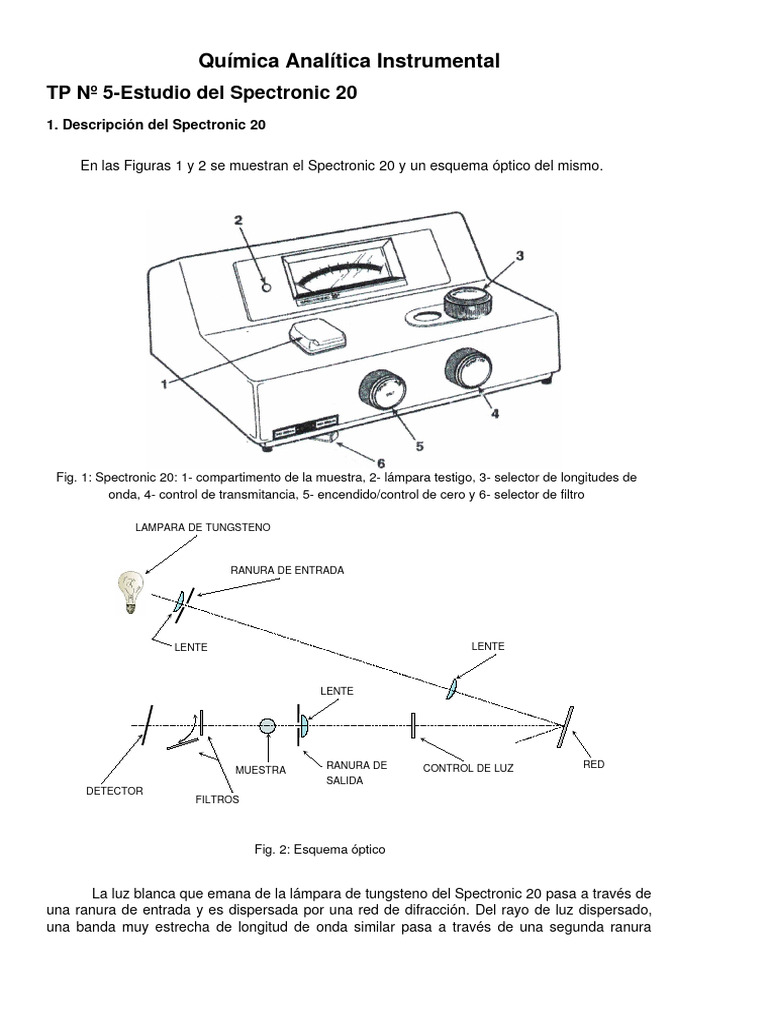 Química Analítica Instrumental

TP Nº 5-Estudio del Spectronic 20

1. Descripción del Spectronic 20

En las Figuras 1 y 2 se muestran el Spectronic 20 y un esquema óptico del mismo.

2

3

1

4

5

6

Fig. 1: Spectronic 20: 1- compartimento de la muestra, 2- lámpara testigo, 3- selector de longitudes de onda, 4- control de transmitancia, 5- encendido/control de cero y 6- selector de filtro

LAMPARA DE TUNGSTENO

RANURA DE ENTRADA

LENTE

LENTE

LENTE

DETECTOR

FILTROS

MUESTRA

RANURA DE SALIDA

CONTROL DE LUZ

RED

Fig. 2: Esquema óptico

La luz blanca que emana de la lámpara de tungsteno del Spectronic 20 pasa a través de una ranura de entrada y es dispersada por una red de difracción. Del rayo de luz dispersado, una banda muy estrecha de longitud de onda similar pasa a través de una segunda ranura