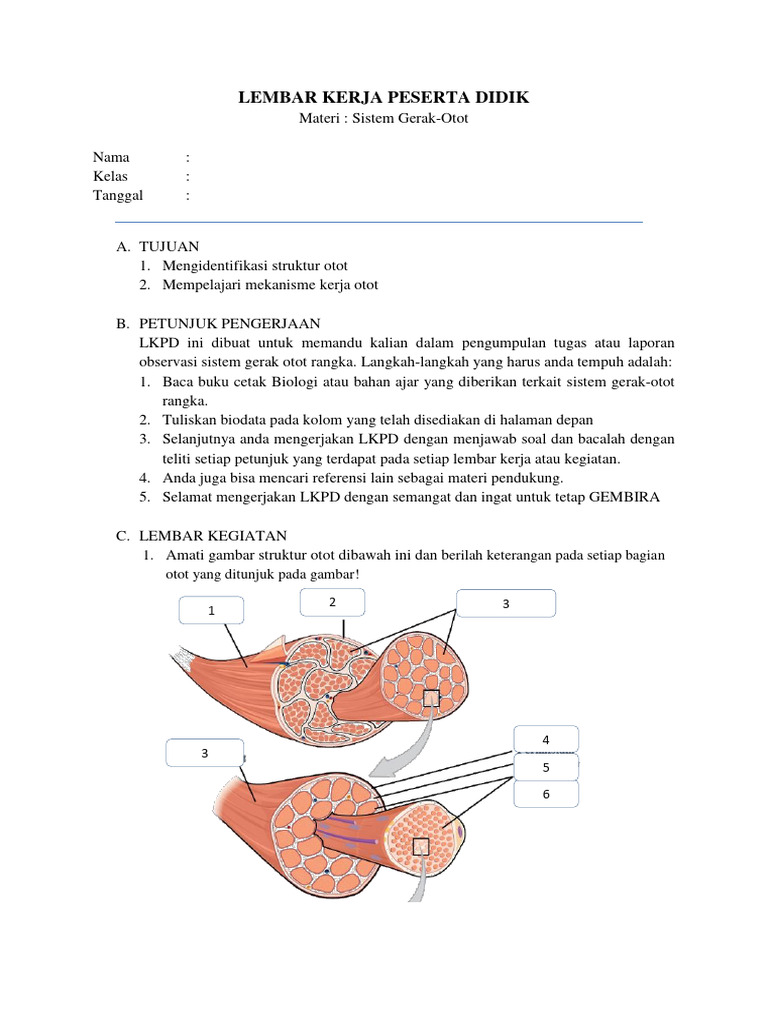 LEMBAR KERJA PESERTA DIDIK
Materi : Sistem Gerak-Otot

Nama :
Kelas :
Tanggal :

A. TUJUAN
1. Mengidentifikasi struktur otot
2. Mempelajari mekanisme kerja otot

B. PETUNJUK PENGERJAAN
LKPD ini dibuat untuk memandu kalian dalam pengumpulan tugas atau laporan observasi sistem gerak otot rangka. Langkah-langkah yang harus anda tempuh adalah:
1. Baca buku cetak Biologi atau bahan ajar yang diberikan terkait sistem gerak-otot rangka.
2. Tuliskan biodata pada kolom yang telah disediakan di halaman depan
3. Selanjutnya anda mengerjakan LKPD dengan menjawab soal dan bacalah dengan teliti setiap petunjuk yang terdapat pada setiap lembar kerja atau kegiatan.
4. Anda juga bisa mencari referensi lain sebagai materi pendukung.
5. Selamat mengerjakan LKPD dengan semangat dan ingat untuk tetap GEMBIRA

C. LEMBAR KEGIATAN
1. Amati gambar struktur otot dibawah ini dan berilah keterangan pada setiap bagian otot yang ditunjuk pada gambar!

1
2
3
3
4
5
6