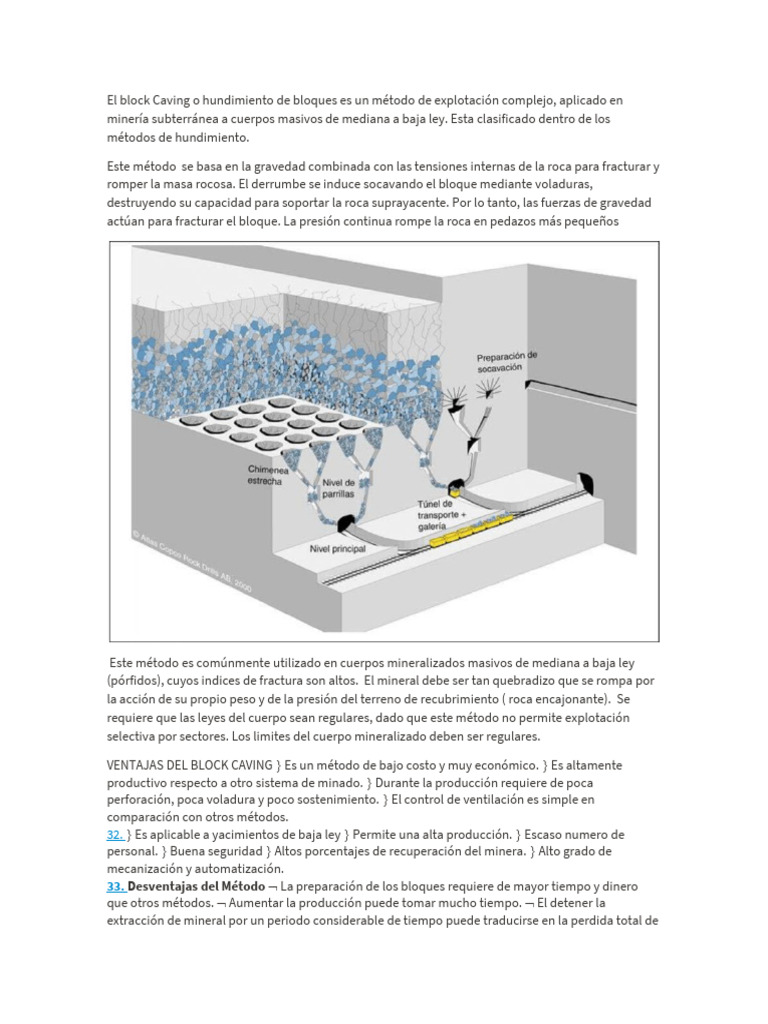 El block Caving o hundimiento de bloques es un método de explotación complejo, aplicado en minería subterránea a cuerpos masivos de mediana a baja ley. Esta clasificado dentro de los métodos de hundimiento.

Este método se basa en la gravedad combinada con las tensiones internas de la roca para fracturar y romper la masa rocosa. El derrumbe se induce socavando el bloque mediante voladuras, destruyendo su capacidad para soportar la roca suprayacente. Por lo tanto, las fuerzas de gravedad actúan para fracturar el bloque. La presión continua rompe la roca en pedazos más pequeños

Preparación de socavación

Chimenea estrecha

Nivel de parrillas

Túnel de transporte + galería

Nivel principal

© Atlas Copco Rock Drills AB, 2000

Este método es comúnmente utilizado en cuerpos mineralizados masivos de mediana a baja ley (pórfidos), cuyos indices de fractura son altos. El mineral debe ser tan quebradizo que se rompa por la acción de su propio peso y de la presión del terreno de recubrimiento ( roca encajonante). Se requiere que las leyes del cuerpo sean regulares, dado que este método no permite explotación selectiva por sectores. Los limites del cuerpo mineralizado deben ser regulares.

VENTAJAS DEL BLOCK CAVING } Es un método de bajo costo y muy económico. } Es altamente productivo respecto a otro sistema de minado. } Durante la producción requiere de poca perforación, poca voladura y poco sostenimiento. } El control de ventilación es simple en comparación con otros métodos.
32. } Es aplicable a yacimientos de baja ley } Permite una alta producción. } Escaso numero de personal. } Buena seguridad } Altos porcentajes de recuperación del minera. } Alto grado de mecanización y automatización.
33. Desventajas del Método ¬ La preparación de los bloques requiere de mayor tiempo y dinero que otros métodos. ¬ Aumentar la producción puede tomar mucho tiempo. ¬ El detener la extracción de mineral por un periodo considerable de tiempo puede traducirse en la perdida total de