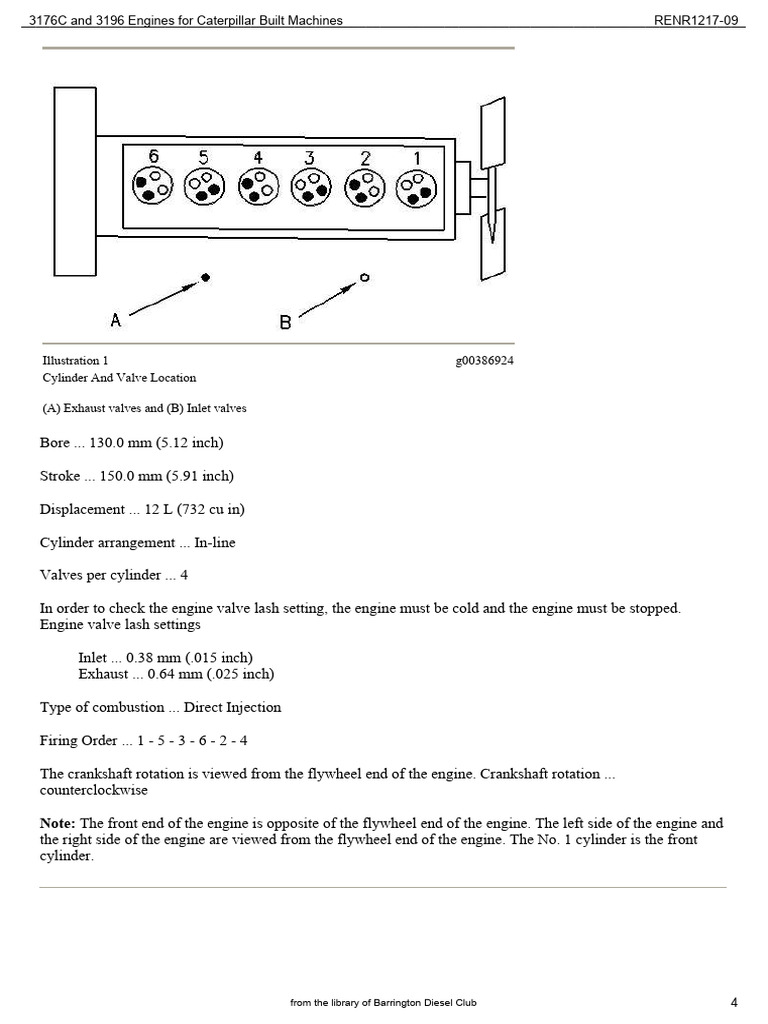 3176C and 3196 Engines for Caterpillar Built Machines RENR1217-09

6 5 4 3 2 1

A B

Illustration 1 g00386924
Cylinder And Valve Location

(A) Exhaust valves and (B) Inlet valves

Bore ... 130.0 mm (5.12 inch)

Stroke ... 150.0 mm (5.91 inch)

Displacement ... 12 L (732 cu in)

Cylinder arrangement ... In-line

Valves per cylinder ... 4

In order to check the engine valve lash setting, the engine must be cold and the engine must be stopped. Engine valve lash settings

Inlet ... 0.38 mm (.015 inch)
Exhaust ... 0.64 mm (.025 inch)

Type of combustion ... Direct Injection

Firing Order ... 1 - 5 - 3 - 6 - 2 - 4

The crankshaft rotation is viewed from the flywheel end of the engine. Crankshaft rotation ... counterclockwise

Note: The front end of the engine is opposite of the flywheel end of the engine. The left side of the engine and the right side of the engine are viewed from the flywheel end of the engine. The No. 1 cylinder is the front cylinder.

from the library of Barrington Diesel Club 4