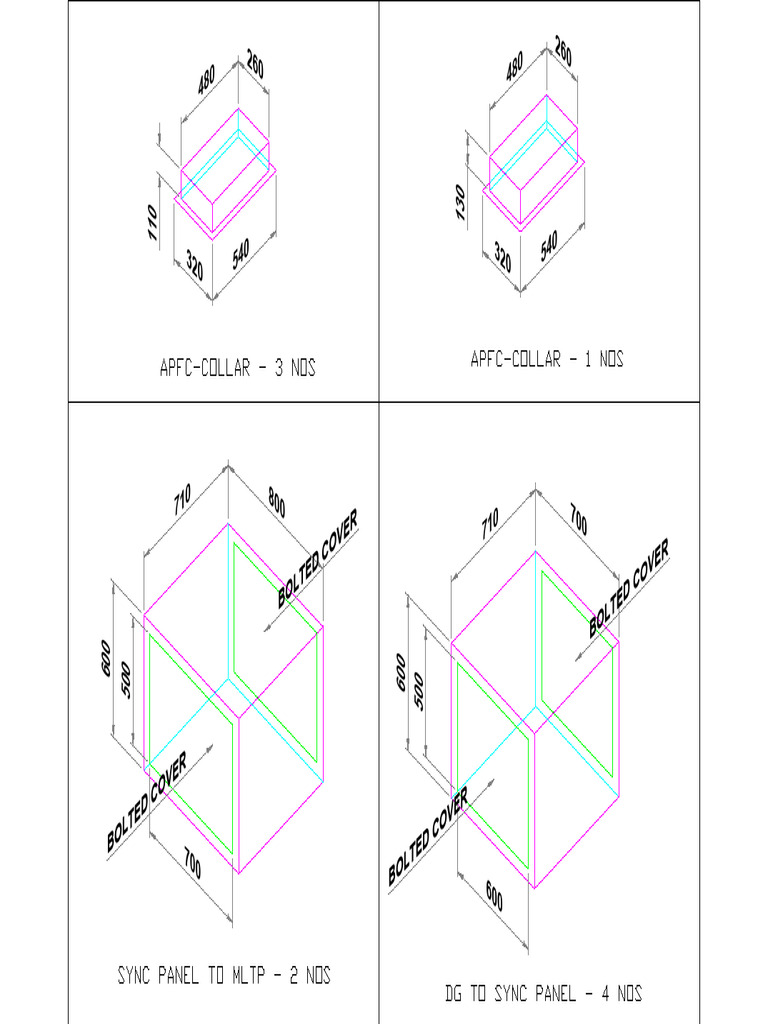 480
260
110
320
540

APFC-COLLAR - 3 NOS

480
260
130
320
540

APFC-COLLAR - 1 NOS

710
800
BOLTED COVER
600
500
BOLTED COVER
700

SYNC PANEL TO MLTP - 2 NOS

710
700
BOLTED COVER
600
500
BOLTED COVER
600

DG TO SYNC PANEL - 4 NOS