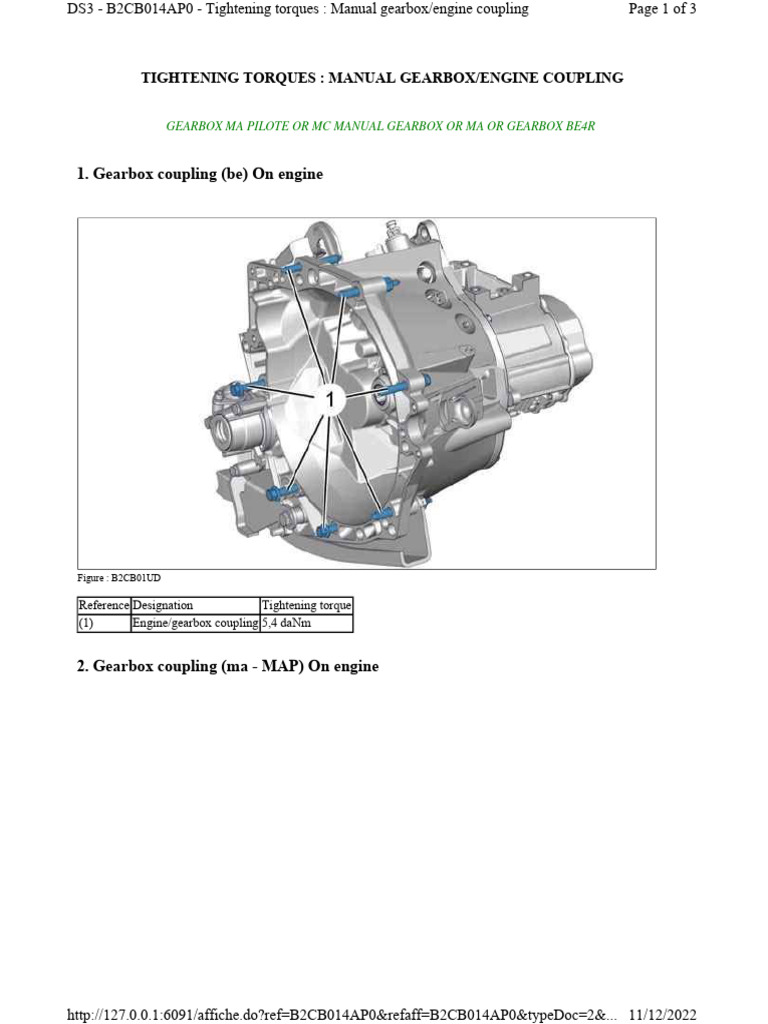 DS3 - B2CB014AP0 - Tightening torques : Manual gearbox/engine coupling

Page 1 of 3

TIGHTENING TORQUES : MANUAL GEARBOX/ENGINE COUPLING

GEARBOX MA PILOTE OR MC MANUAL GEARBOX OR MA OR GEARBOX BE4R

1. Gearbox coupling (be) On engine

1

Figure : B2CB01UD

| Reference | Designation | Tightening torque |
|---|---|---|
| (1) | Engine/gearbox coupling | 5,4 daNm |

2. Gearbox coupling (ma - MAP) On engine

http://127.0.0.1:6091/affiche.do?ref=B2CB014AP0&refaff=B2CB014AP0&typeDoc=2&... 11/12/2022