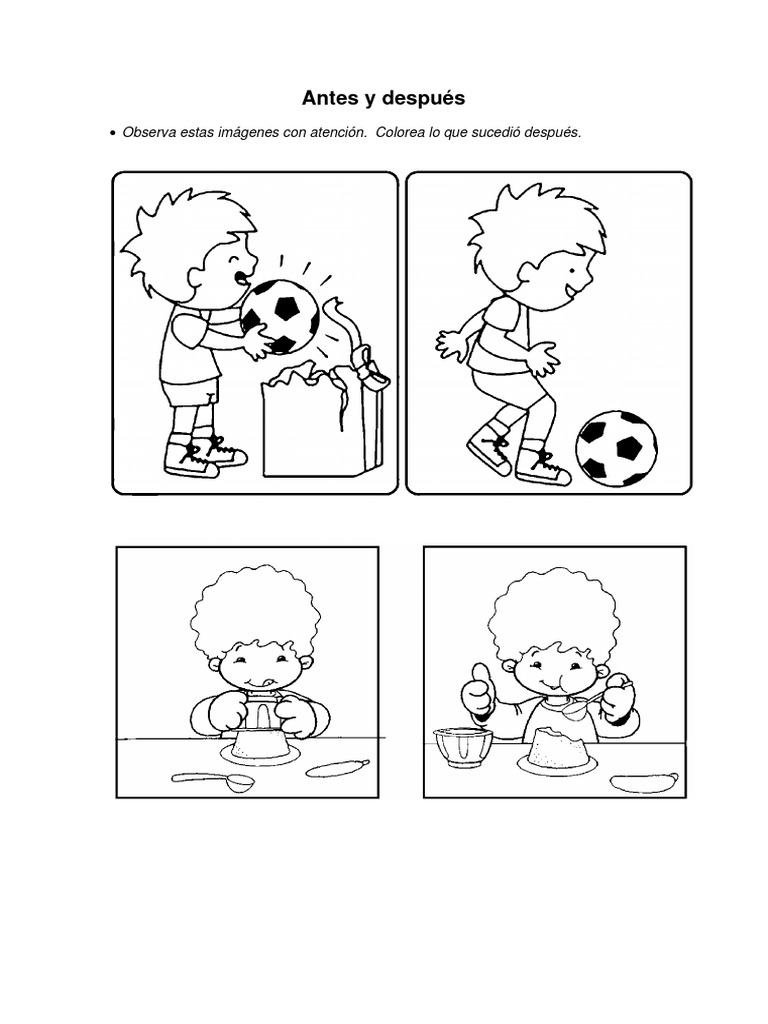 Antes y después

• Observa estas imágenes con atención. Colorea lo que sucedió después.