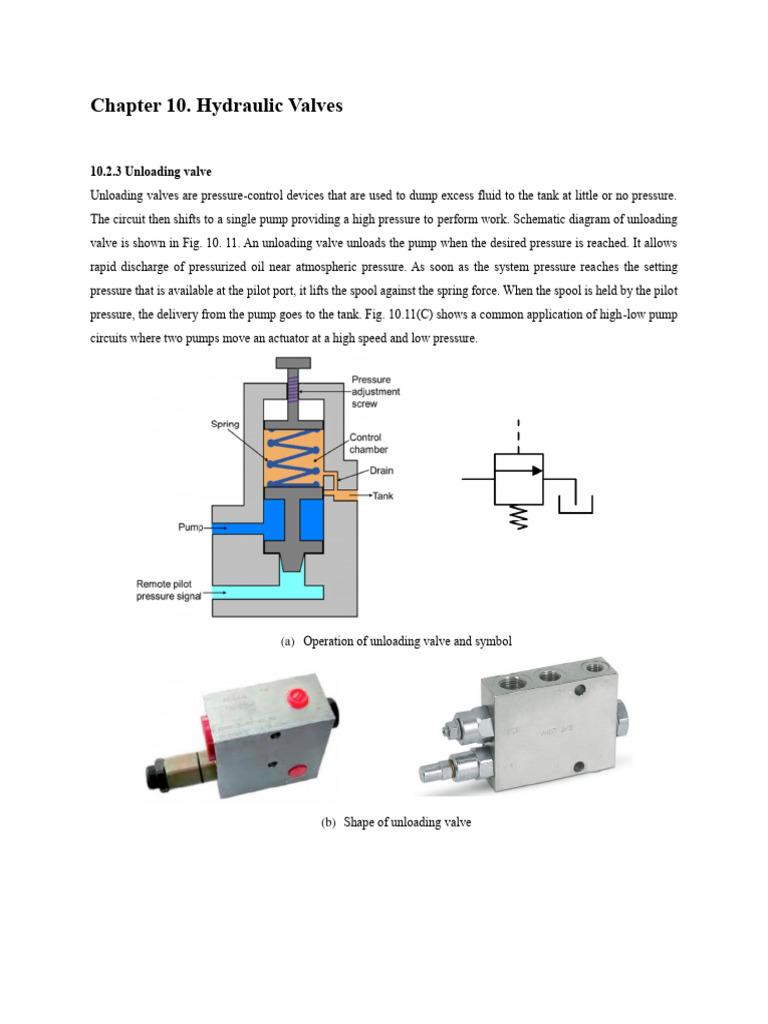 Chapter 10. Hydraulic Valves

10.2.3 Unloading valve

Unloading valves are pressure-control devices that are used to dump excess fluid to the tank at little or no pressure. The circuit then shifts to a single pump providing a high pressure to perform work. Schematic diagram of unloading valve is shown in Fig. 10. 11. An unloading valve unloads the pump when the desired pressure is reached. It allows rapid discharge of pressurized oil near atmospheric pressure. As soon as the system pressure reaches the setting pressure that is available at the pilot port, it lifts the spool against the spring force. When the spool is held by the pilot pressure, the delivery from the pump goes to the tank. Fig. 10.11(C) shows a common application of high-low pump circuits where two pumps move an actuator at a high speed and low pressure.

Pressure adjustment screw
Spring
Control chamber
Drain
Tank
Pump
Remote pilot pressure signal

(a) Operation of unloading valve and symbol

(b) Shape of unloading valve