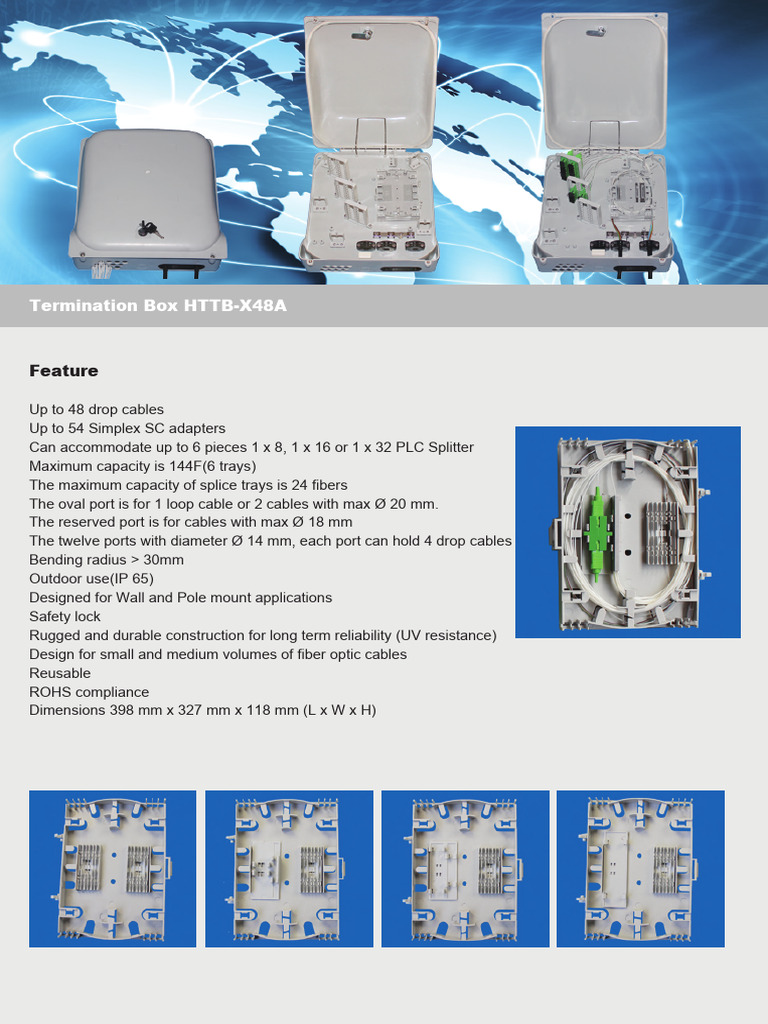 Termination Box HTTB-X48A

Feature

Up to 48 drop cables
Up to 54 Simplex SC adapters
Can accommodate up to 6 pieces 1 x 8, 1 x 16 or 1 x 32 PLC Splitter
Maximum capacity is 144F(6 trays)
The maximum capacity of splice trays is 24 fibers
The oval port is for 1 loop cable or 2 cables with max Ø 20 mm.
The reserved port is for cables with max Ø 18 mm
The twelve ports with diameter Ø 14 mm, each port can hold 4 drop cables
Bending radius > 30mm
Outdoor use(IP 65)
Designed for Wall and Pole mount applications
Safety lock
Rugged and durable construction for long term reliability (UV resistance)
Design for small and medium volumes of fiber optic cables
Reusable
ROHS compliance
Dimensions 398 mm x 327 mm x 118 mm (L x W x H)